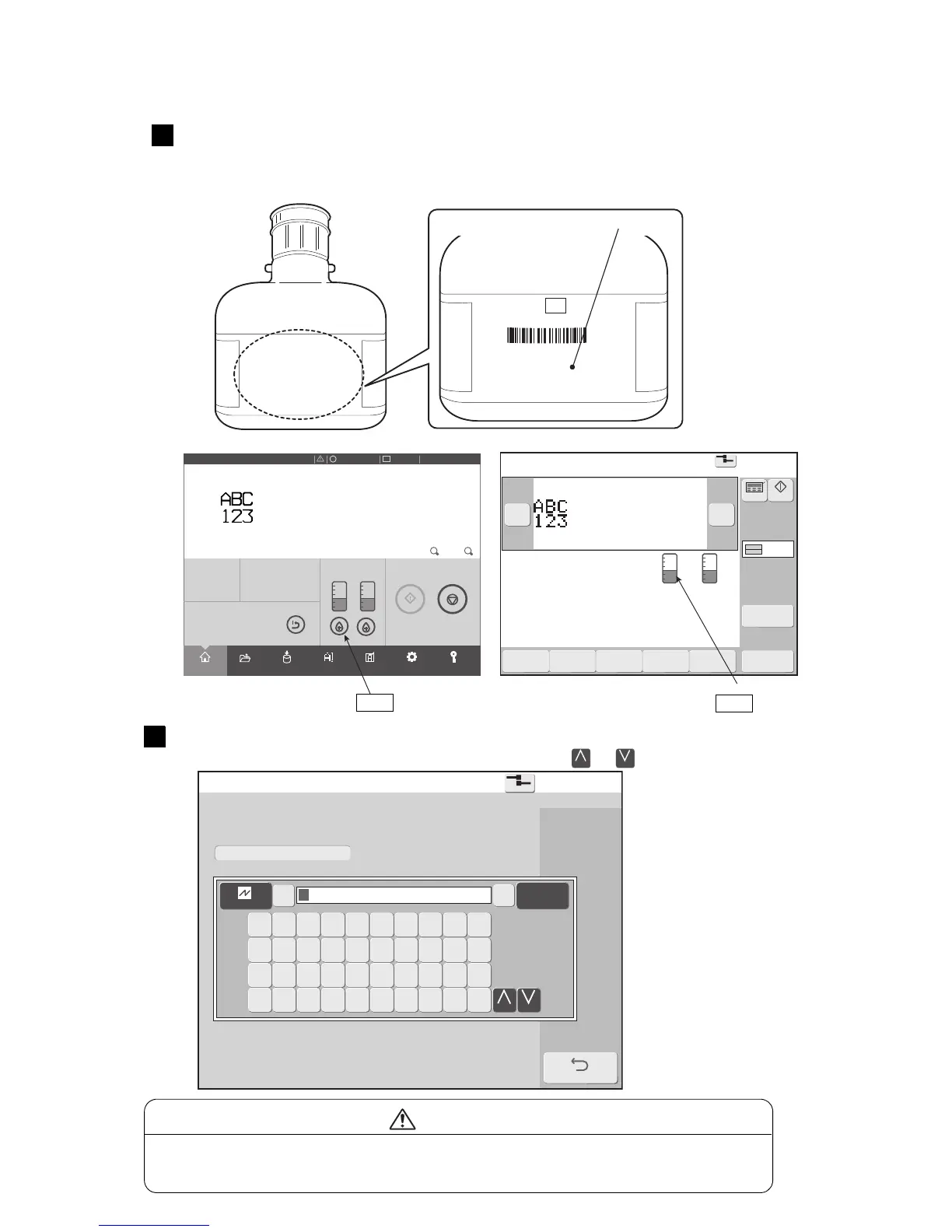 ABC
123

ABC
123