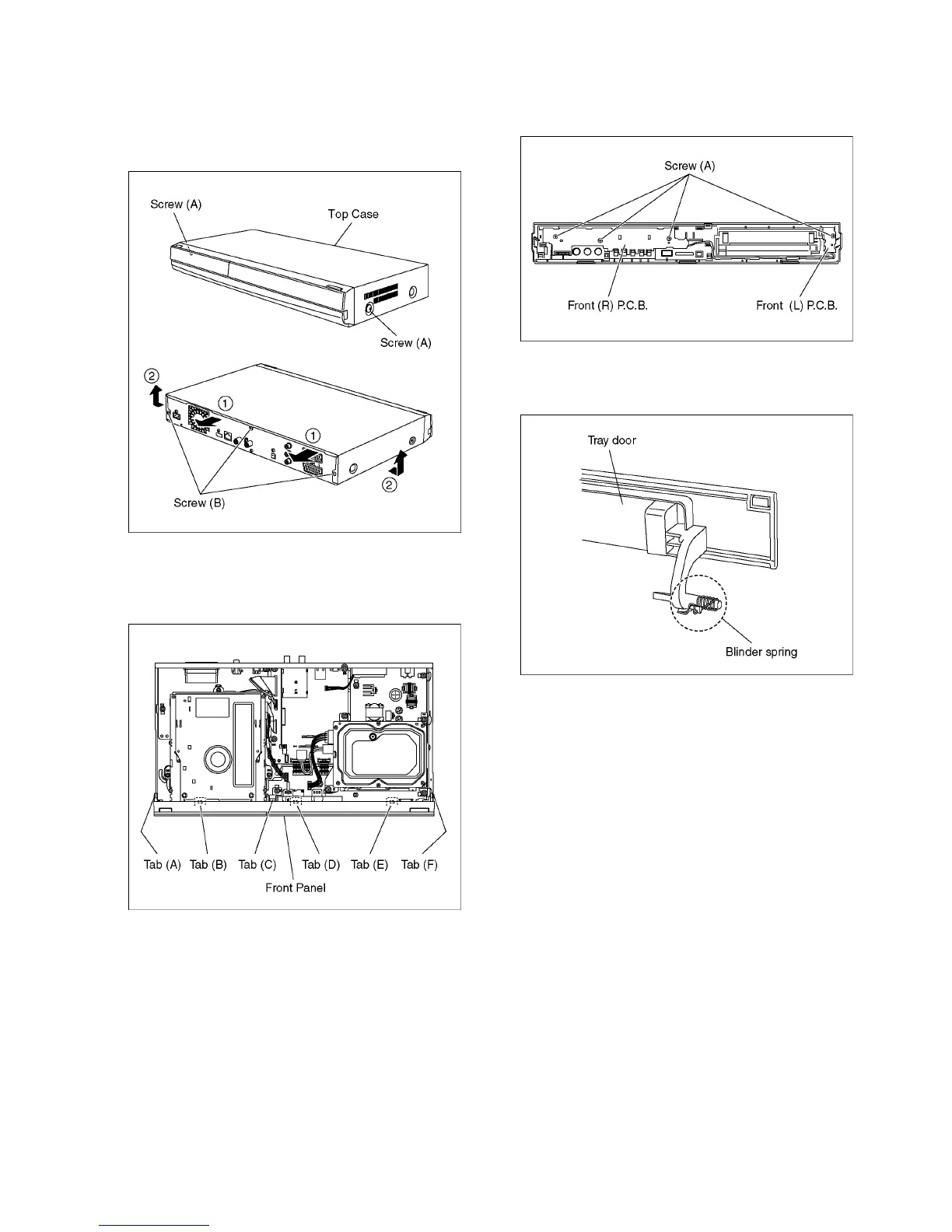 Screw (A)

Top Case

Screw (A)

②

①

①

②

Screw (B)

Tab (A) Tab (B) Tab (C) Tab (D) Tab (E) Tab (F)

Front Panel

Screw (A)

Front (R) P.C.B.

Front (L) P.C.B.

Tray door

Blinder spring