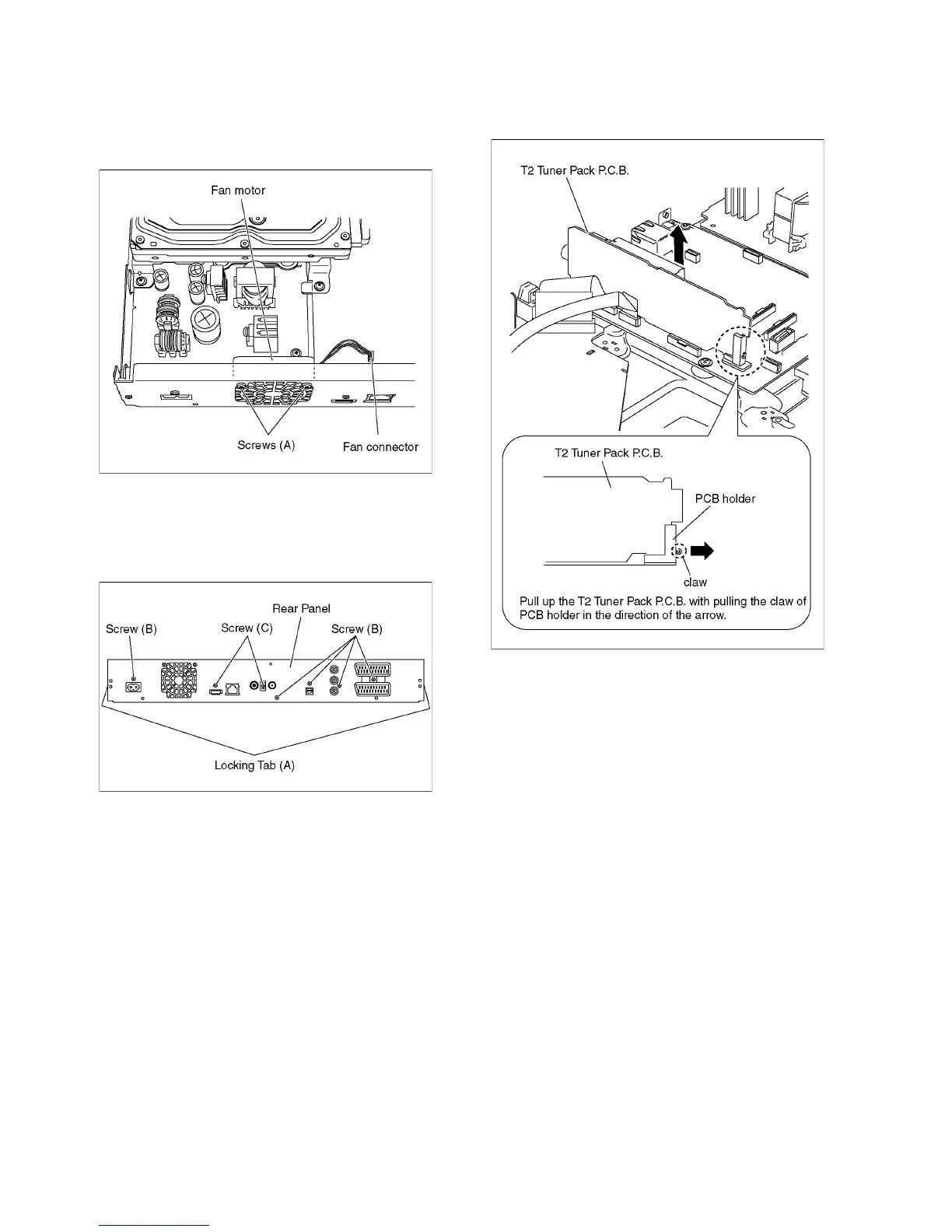 Fan motor

Screws (A)

Fan connector

Rear Panel

Screw (B)

Screw (C)

Screw (B)

Locking Tab (A)

T2 Tuner Pack P.C.B.

T2 Tuner Pack P.C.B.

PCB holder

claw

Pull up the T2 Tuner Pack P.C.B. with pulling the claw of PCB holder in the direction of the arrow.