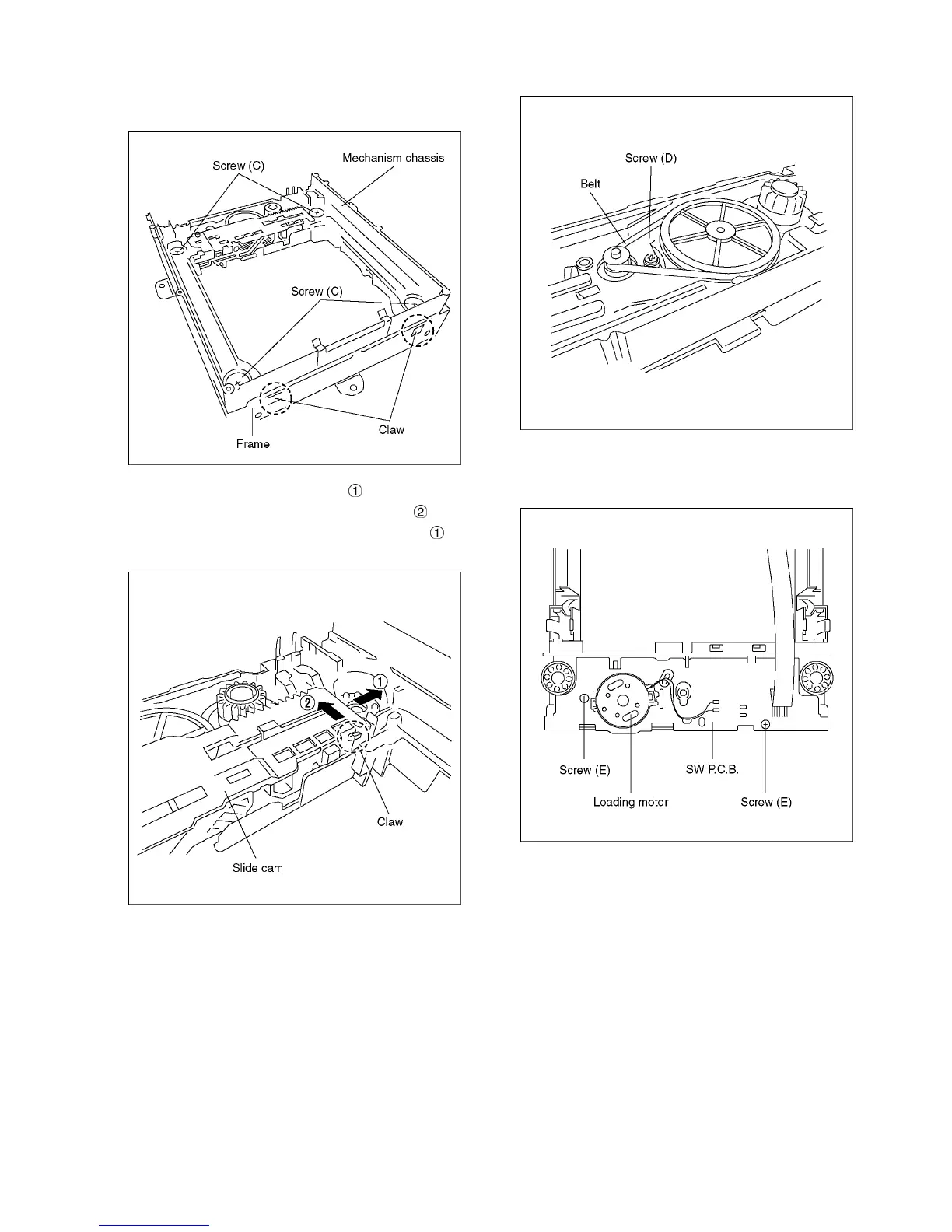 Screw (C)

Mechanism chassis

Screw (C)

Claw

Frame

①

②

①

①

②

Claw

Slide cam

Screw (D)

Belt

Screw (E)

SW P.C.B.

Loading motor

Screw (E)