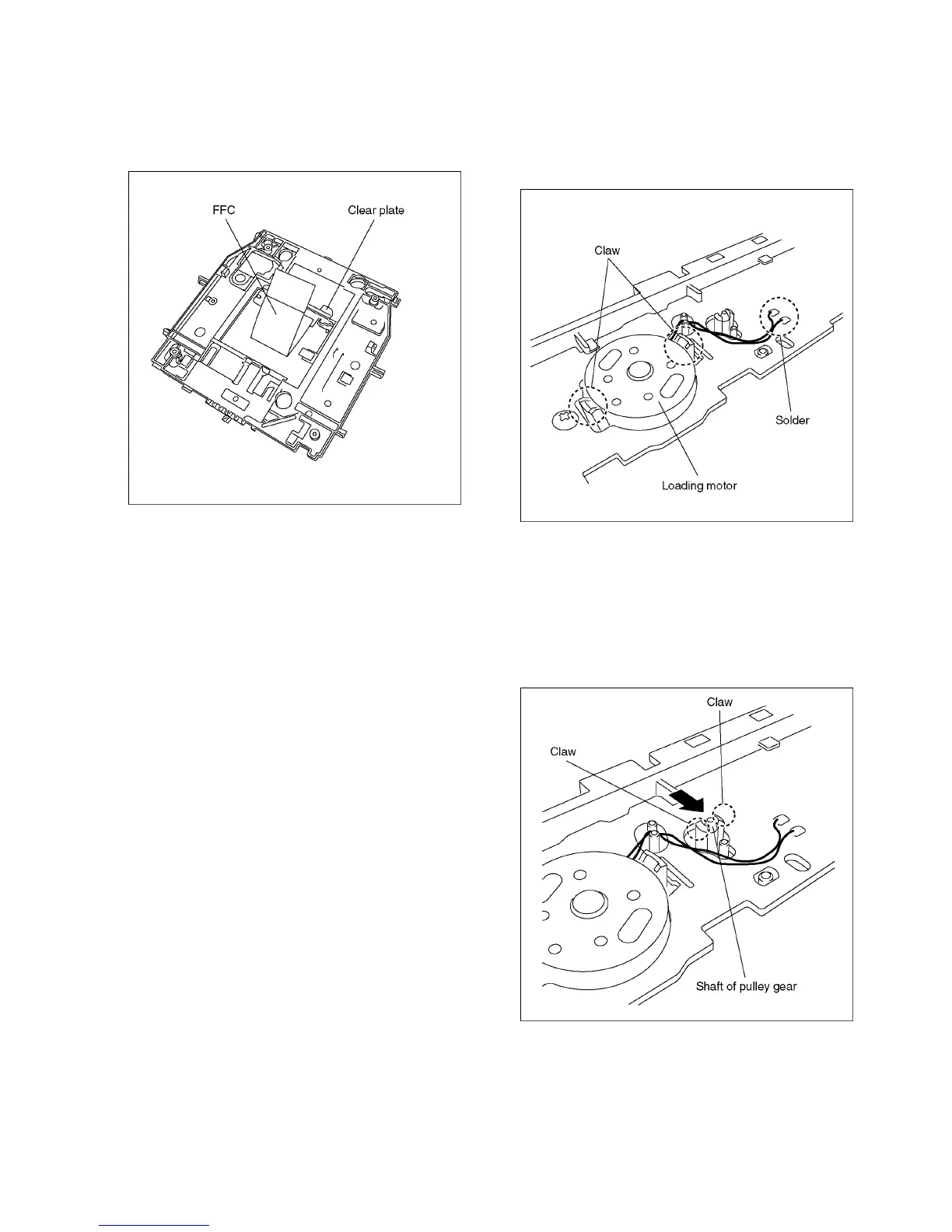 FFC

Clear plate

Claw

Solder

Loading motor

Claw

Claw

Shaft of pulley gear