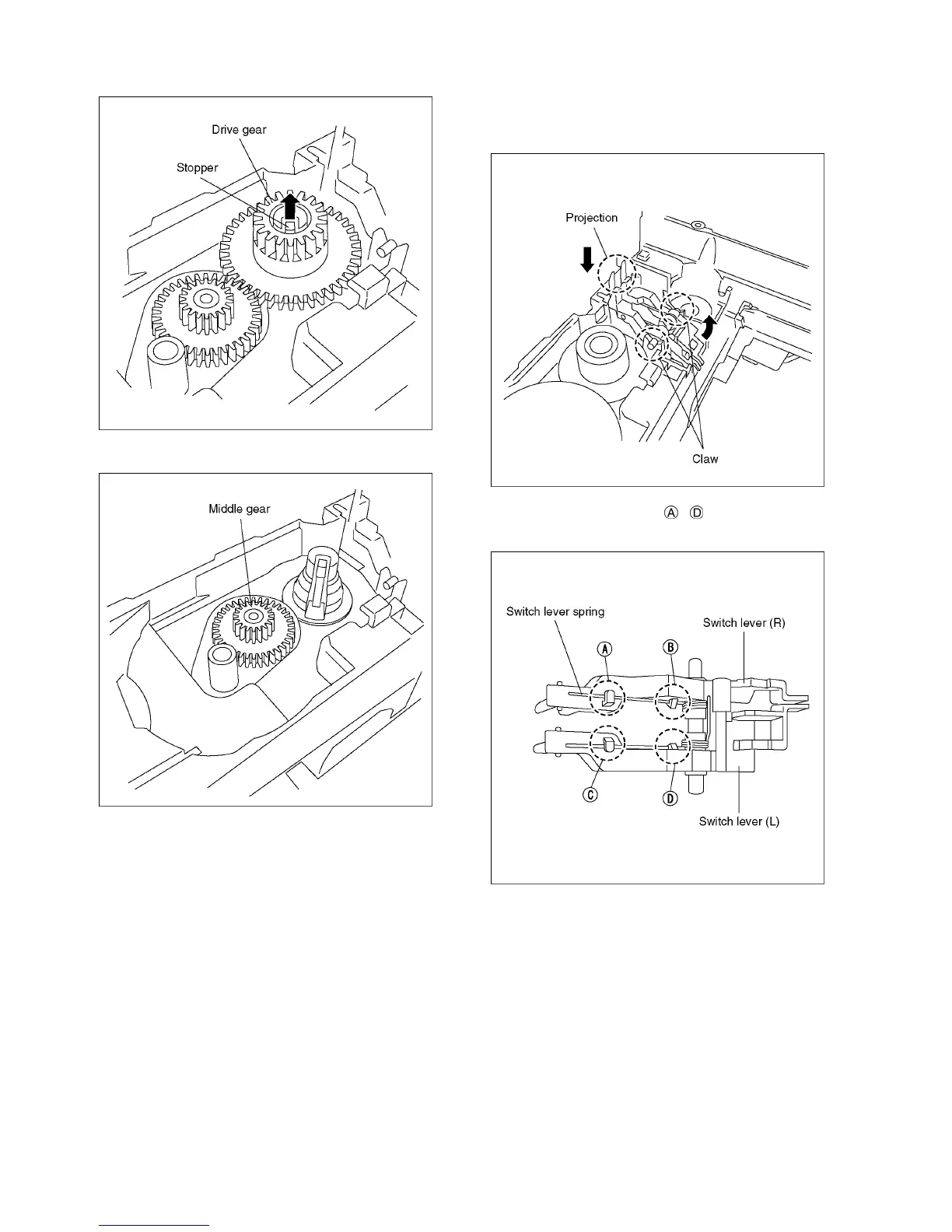 Drive gear

Stopper

Middle gear

Projection

Claw

Ⓐ Ⓓ

Switch lever spring

Switch lever (R)

Ⓐ

Ⓑ

Ⓒ

Ⓓ

Switch lever (L)