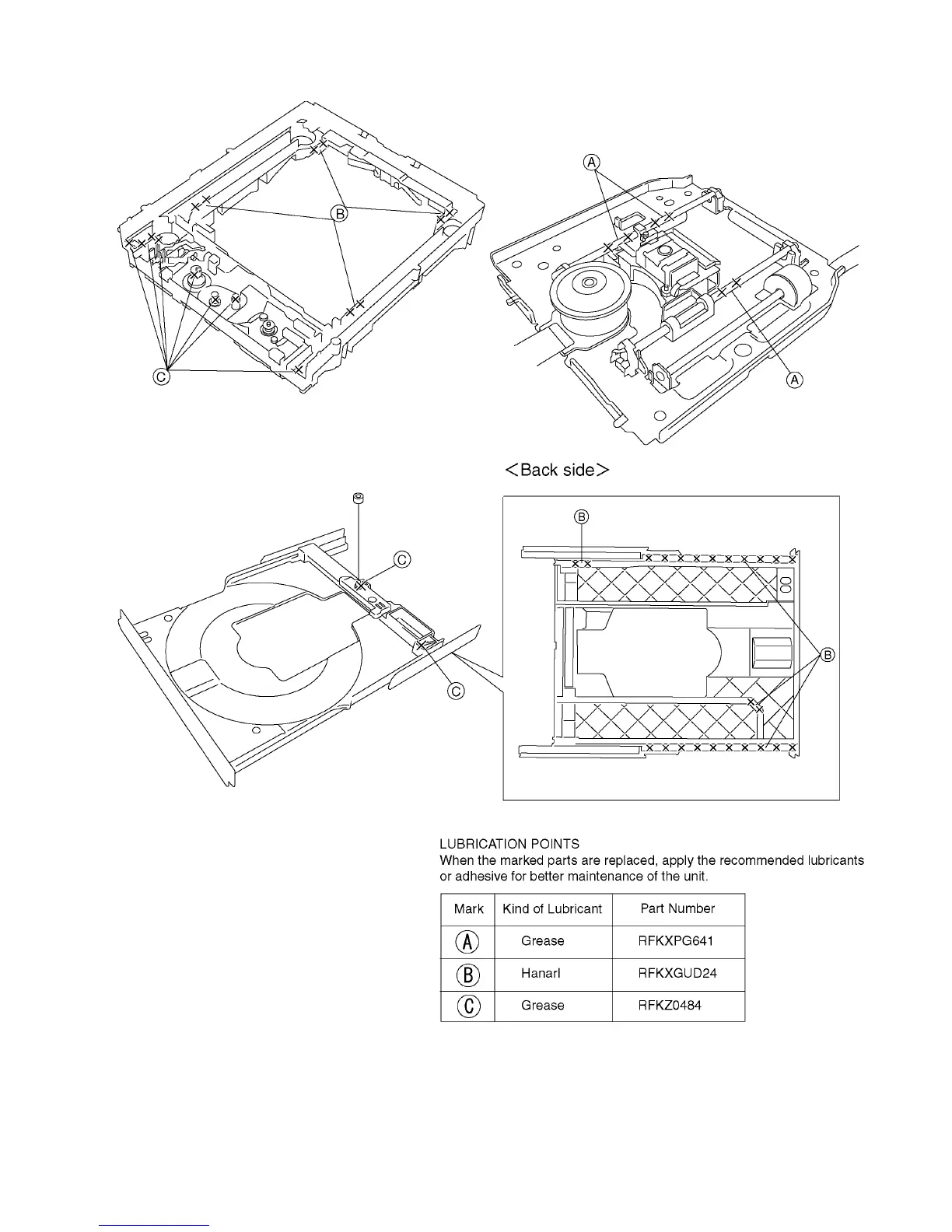 Ⓑ

Ⓒ

Ⓐ

Ⓐ

<Back side>

Ⓒ

Ⓒ

Ⓑ

Ⓑ

LUBRICATION POINTS
When the marked parts are replaced, apply the recommended lubricants or adhesive for better maintenance of the unit.

| Mark | Kind of Lubricant | Part Number |
|---|---|---|
| Ⓐ | Grease | RFKXPG641 |
| Ⓑ | Hanarl | RFKXGUD24 |
| Ⓒ | Grease | RFKZ0484 |