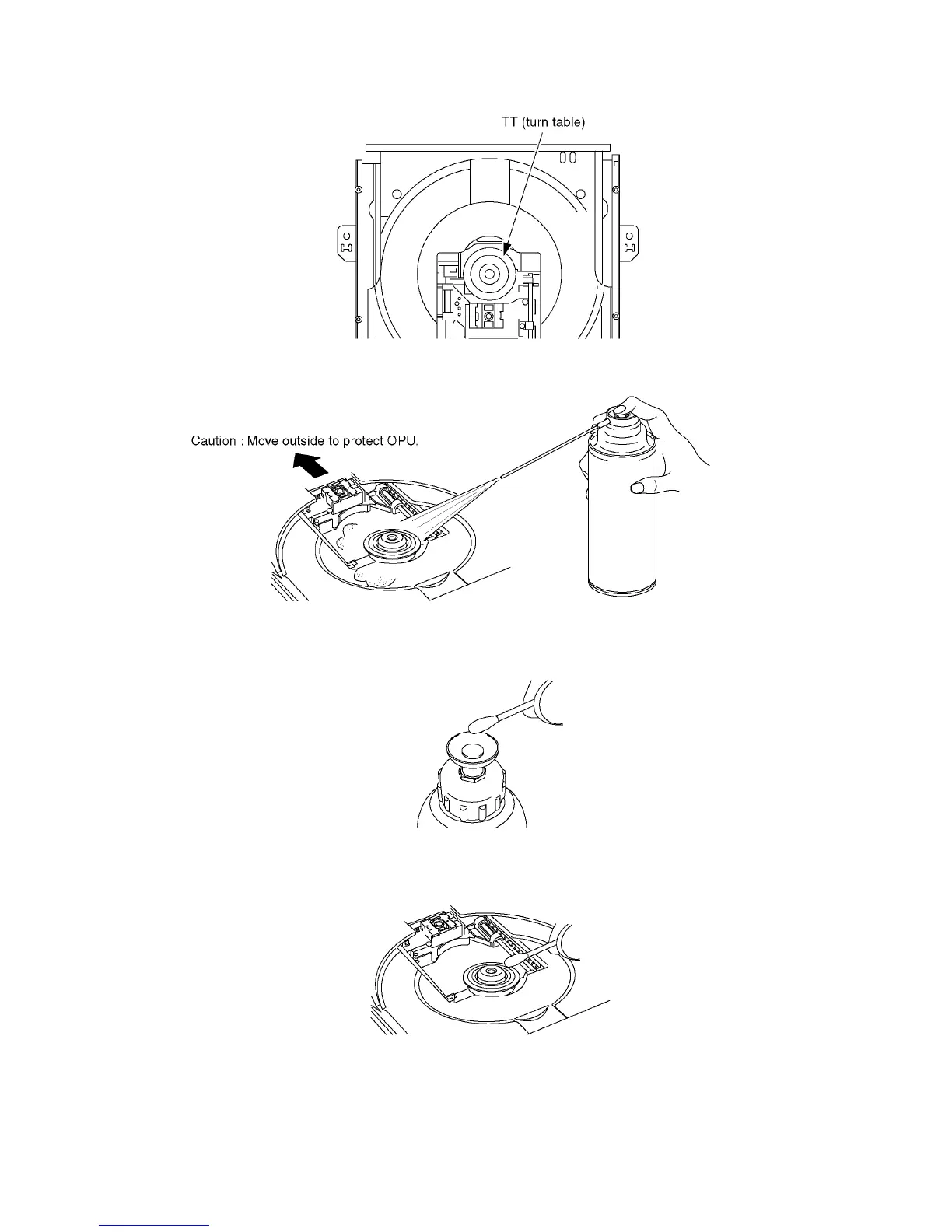 TT (turn table)

Caution : Move outside to protect OPU.