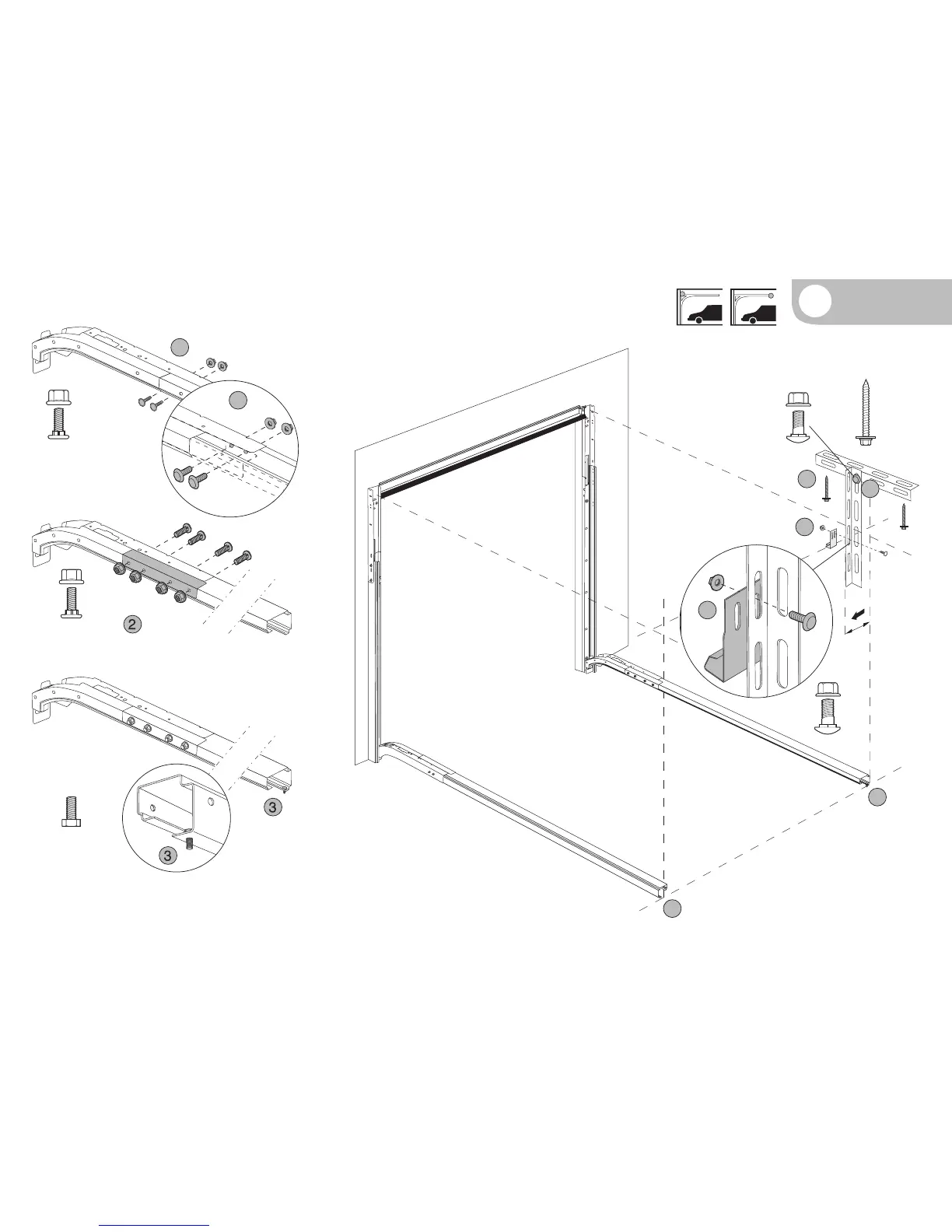 2

3

3