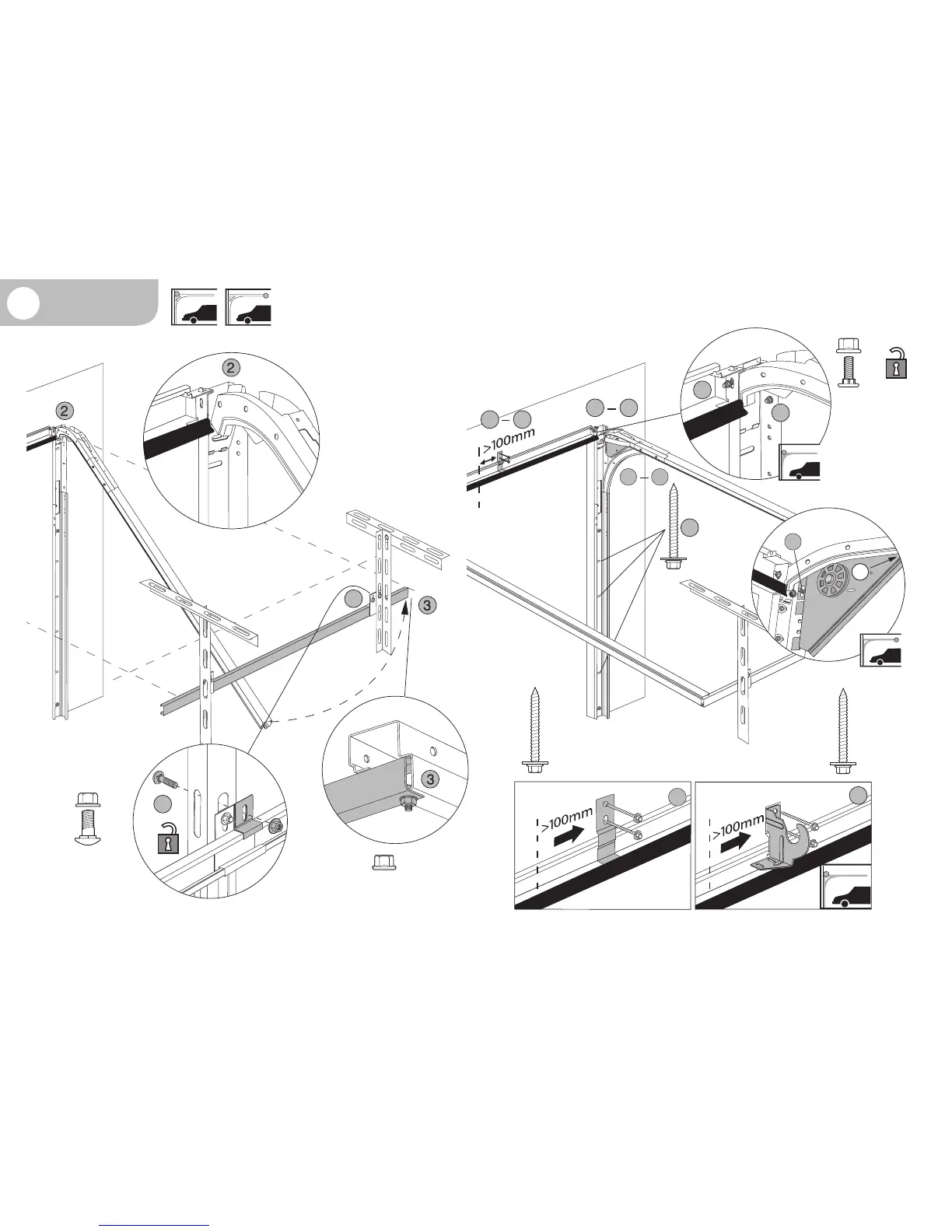 2

2

3

3

>100mm

>100mm

>100mm