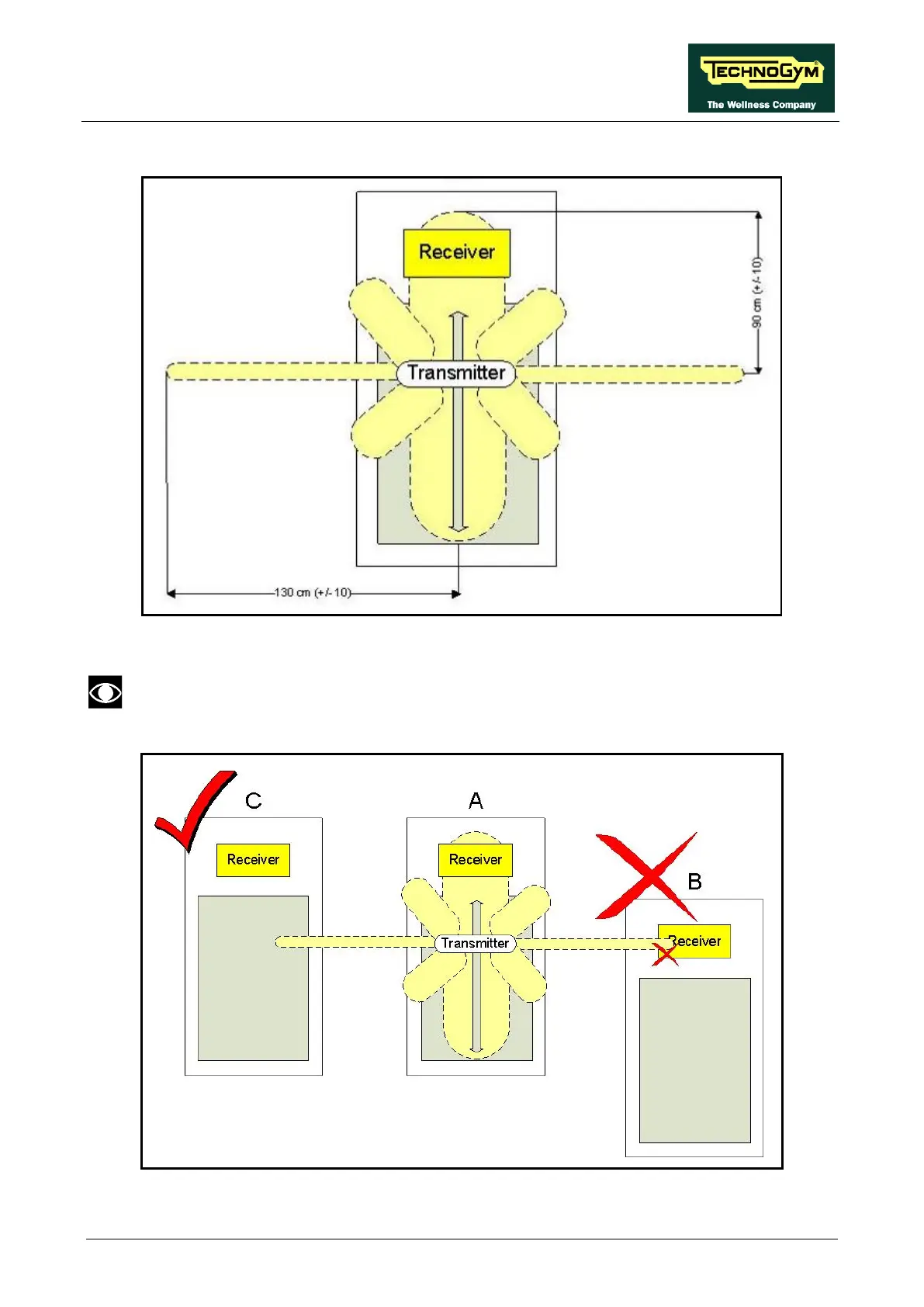 TECHNOGYM
The Wellness Company

Receiver
Transmitter
90 cm (+/- 10)
130 cm (+/- 10)

C
A
B
Receiver
Receiver
Receiver
Transmitter