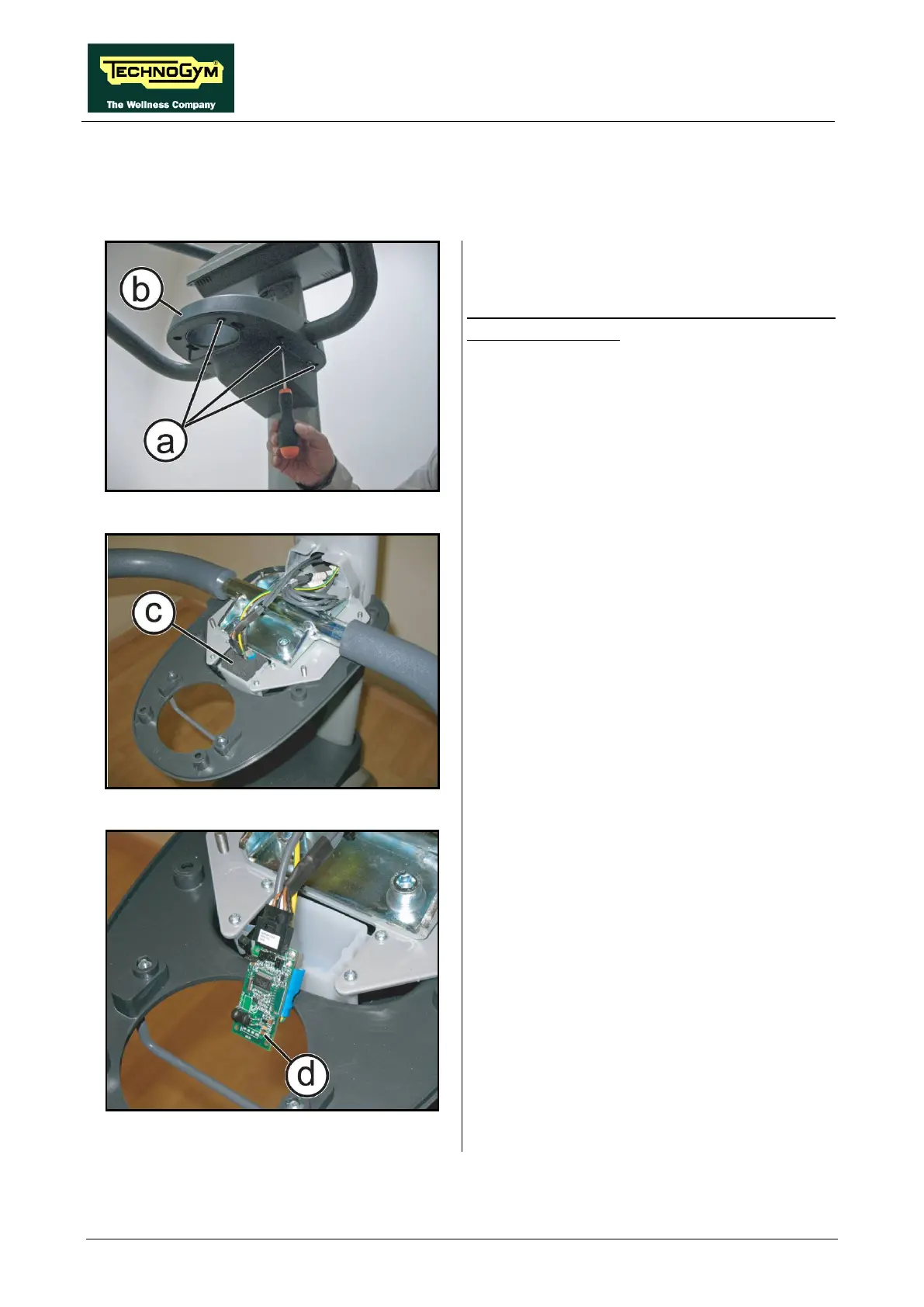 TECHNOGYM
The Wellness Company

b

a

c

d