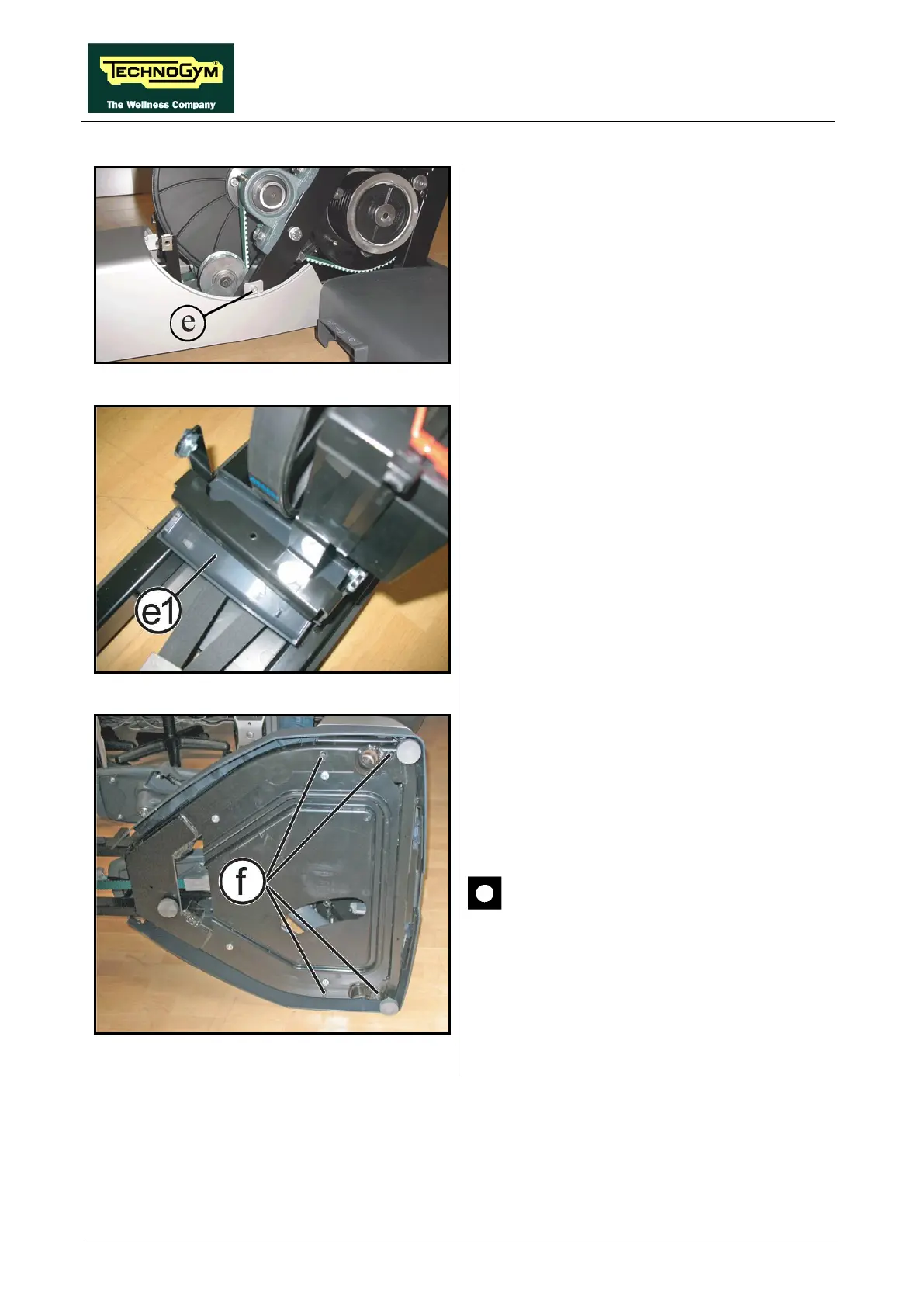 TECHNOGYM
The Wellness Company

e

e1

f