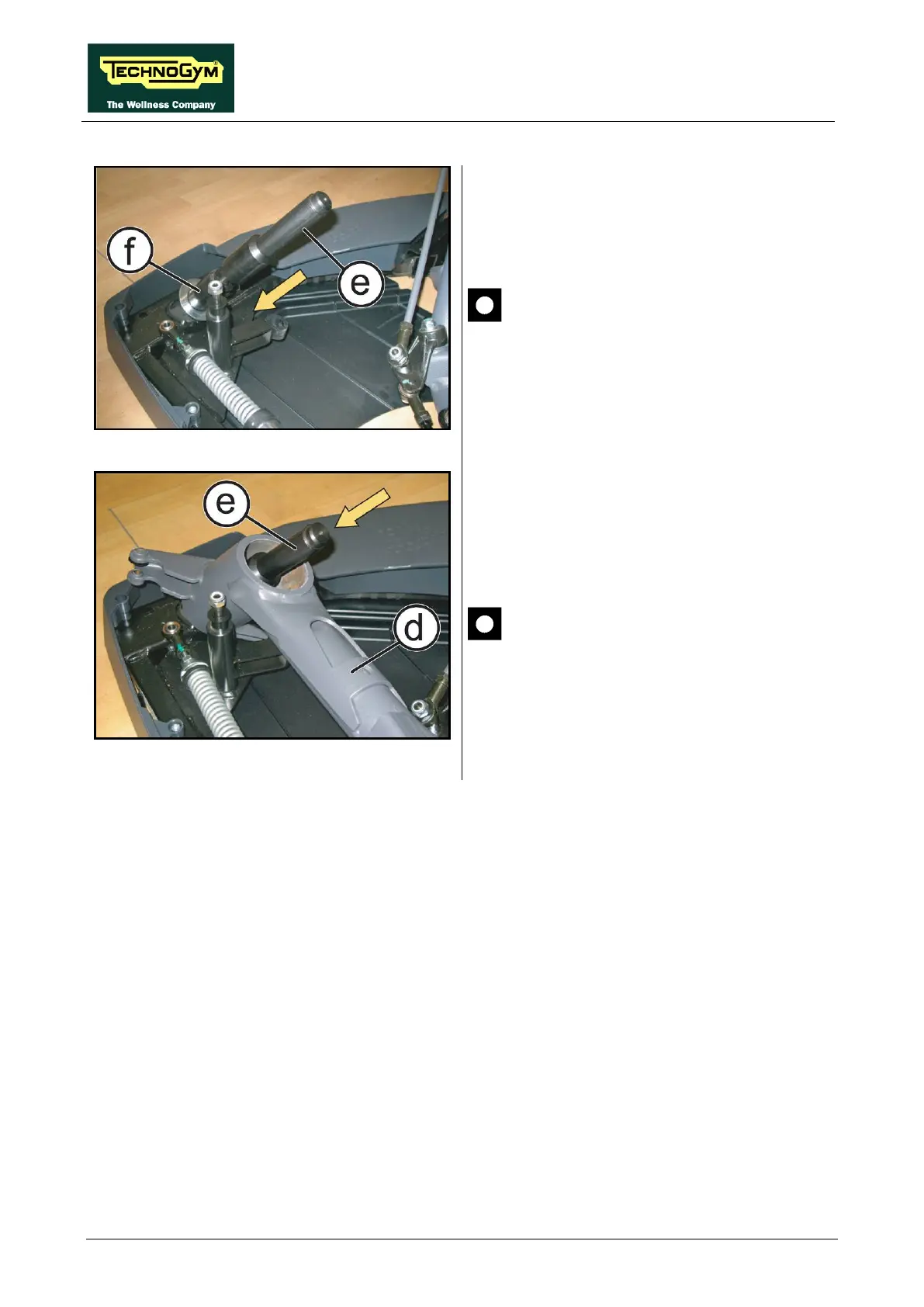 TECHNOGYM
The Wellness Company

f

e

e

d