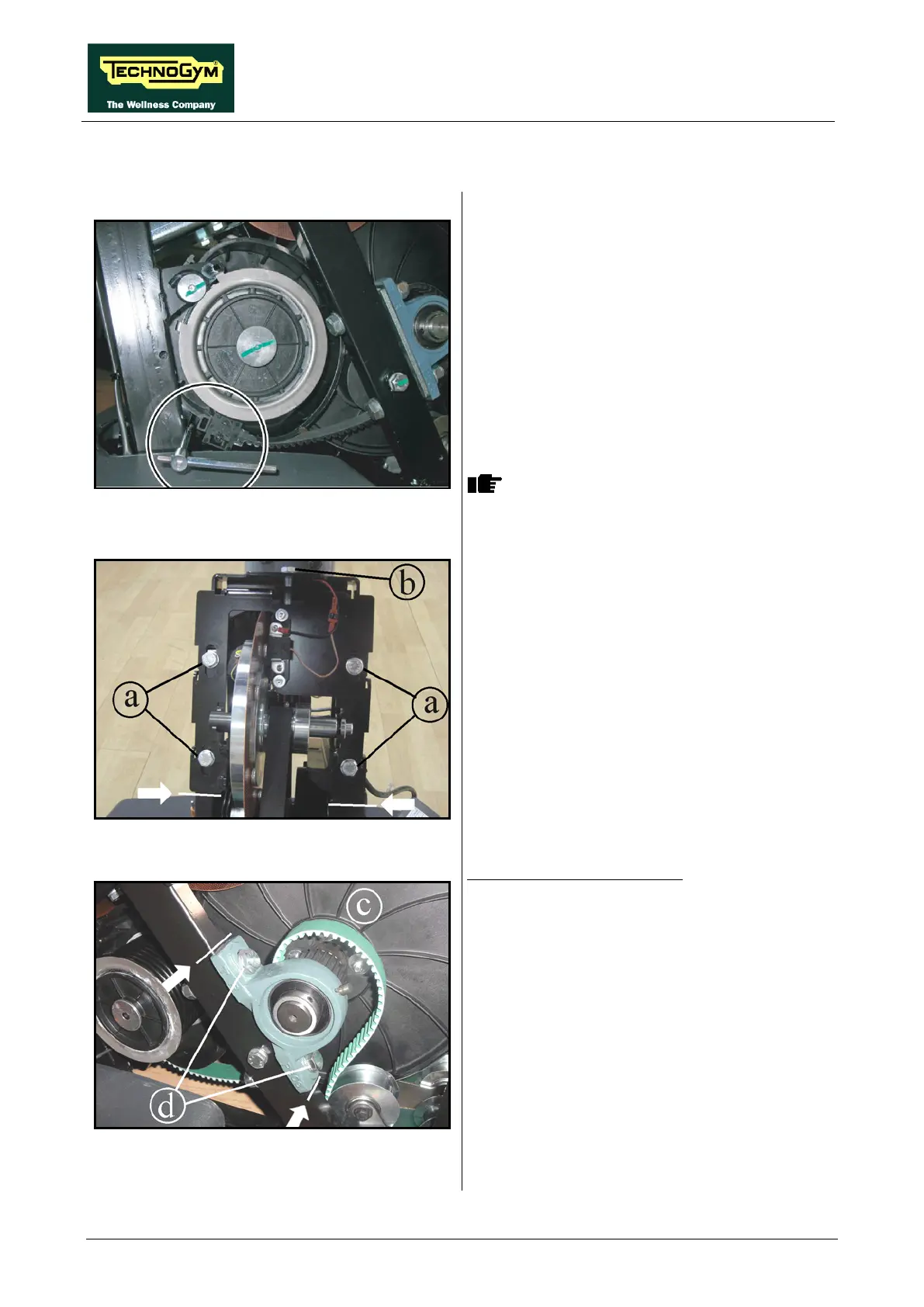 TECHNOGYM
The Wellness Company

b

a

a

c

d