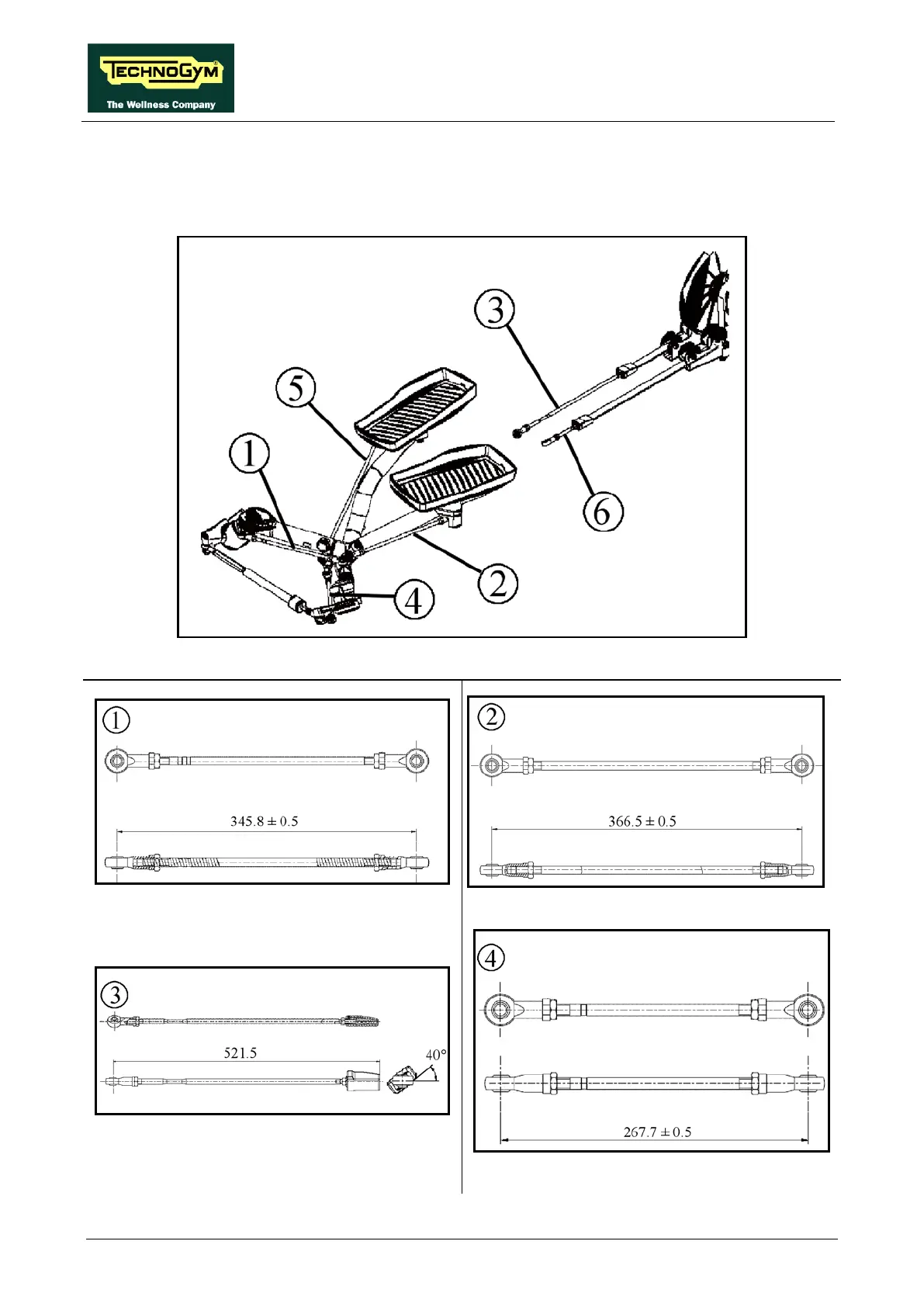 TECHNOGYM®
The Wellness Company

3
5
1
6
2
4

1
345.8 ± 0.5

2
366.5 ± 0.5

3
521.5
40°

4
267.7 ± 0.5