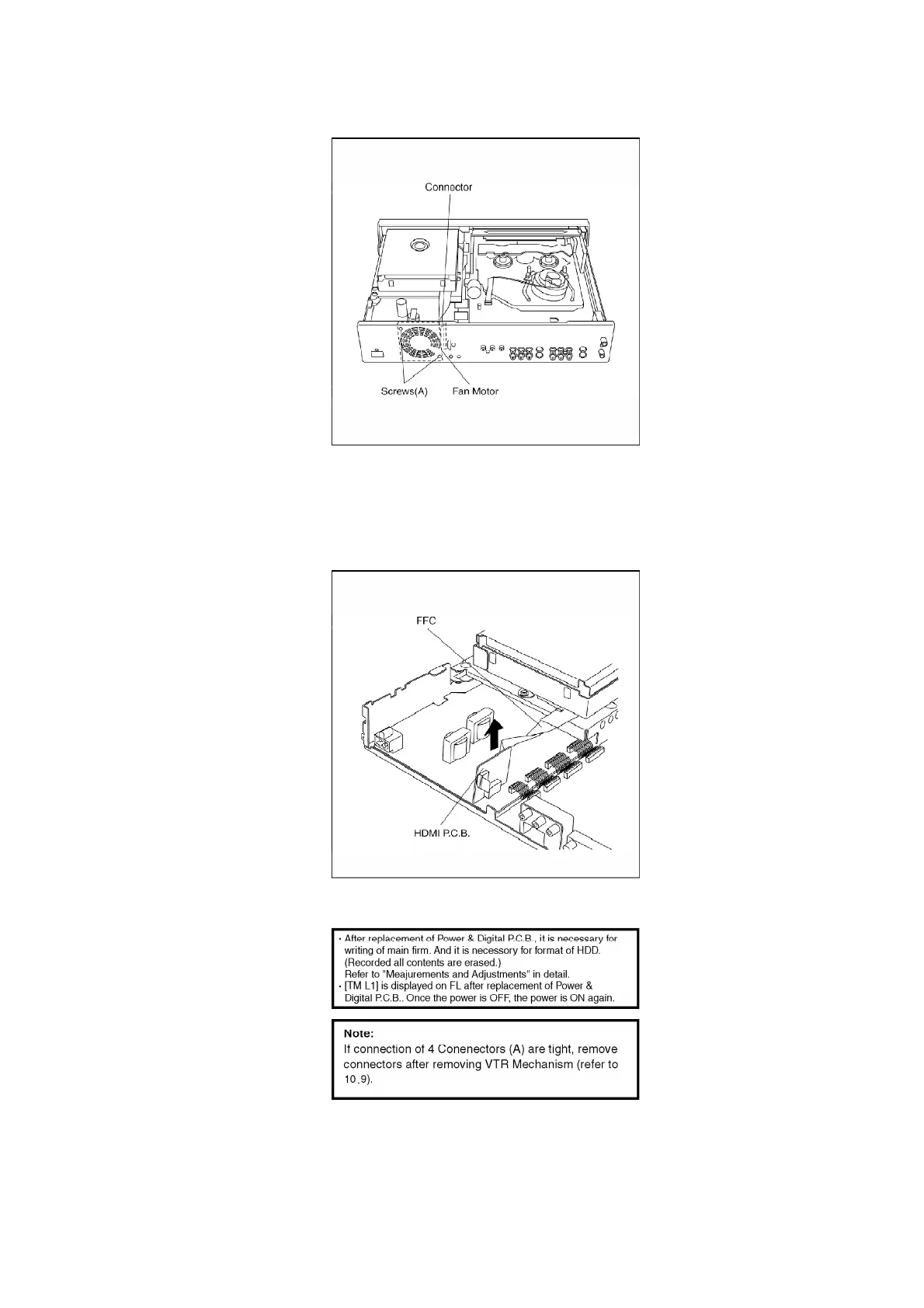 Connector

Screws(A)

Fan Motor

FFC

HDMI P.C.B.

· After replacement of Power & Digital P.C.B., it is necessary for writing of main firm. And it is necessory for format of HDD. (Recorded all contents are erased.)
Refer to "Meajurements and Adjustments" in detail.
· [TM L1] is displayed on FL after replacement of Power & Digital P.C.B.. Once the power is OFF, the power is ON again.

Note:
If connection of 4 Conenectors (A) are tight, remove connectors after removing VTR Mechanism (refer to 10.9).