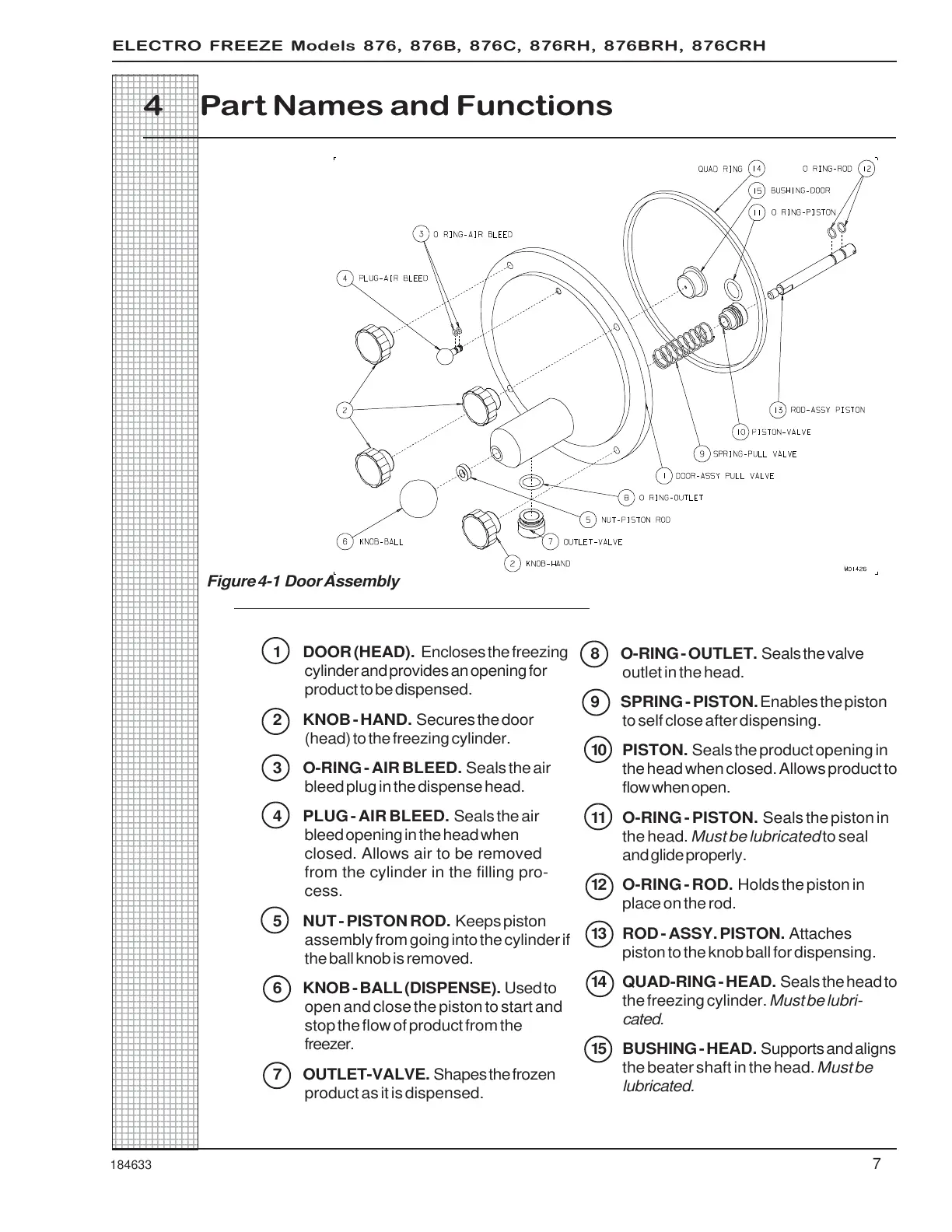 ELECTRO FREEZE Models 876, 876B, 876C, 876RH, 876BRH, 876CRH

4 Part Names and Functions

QUAD RING 14
O RING-ROD 12
15 BUSHING-DOOR
11 O RING-PISTON
3 O RING-AIR BLEED
4 PLUG-AIR BLEED
2
13 ROD-ASSY PISTON
10 PISTON-VALVE
9 SPRING-PULL VALVE
1 DOOR-ASSY PULL VALVE
8 O RING-OUTLET
5 NUT-PISTON ROD
6 KNOB-BALL
7 OUTLET-VALVE
2 KNOB-HAND
M01426

Figure 4-1 Door Assembly

1 DOOR (HEAD). Encloses the freezing cylinder and provides an opening for product to be dispensed.

2 KNOB - HAND. Secures the door (head) to the freezing cylinder.

3 O-RING - AIR BLEED. Seals the air bleed plug in the dispense head.

4 PLUG - AIR BLEED. Seals the air bleed opening in the head when closed. Allows air to be removed from the cylinder in the filling process.

5 NUT - PISTON ROD. Keeps piston assembly from going into the cylinder if the ball knob is removed.

6 KNOB - BALL (DISPENSE). Used to open and close the piston to start and stop the flow of product from the freezer.

7 OUTLET-VALVE. Shapes the frozen product as it is dispensed.

8 O-RING - OUTLET. Seals the valve outlet in the head.

9 SPRING - PISTON. Enables the piston to self close after dispensing.

10 PISTON. Seals the product opening in the head when closed. Allows product to flow when open.

11 O-RING - PISTON. Seals the piston in the head. Must be lubricated to seal and glide properly.

12 O-RING - ROD. Holds the piston in place on the rod.

13 ROD - ASSY. PISTON. Attaches piston to the knob ball for dispensing.

14 QUAD-RING - HEAD. Seals the head to the freezing cylinder. Must be lubricated.

15 BUSHING - HEAD. Supports and aligns the beater shaft in the head. Must be lubricated.

184633

7