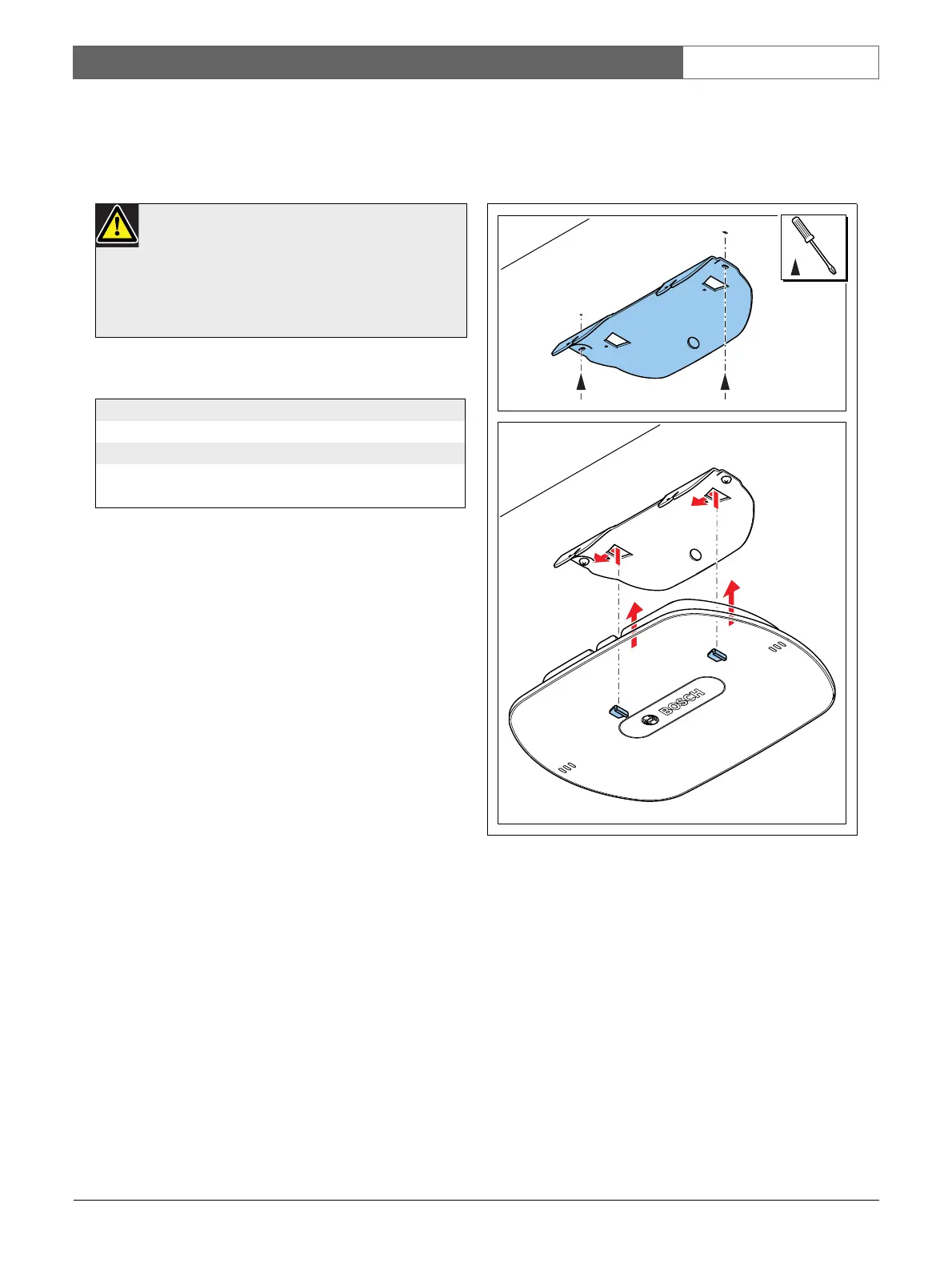 BOSCH