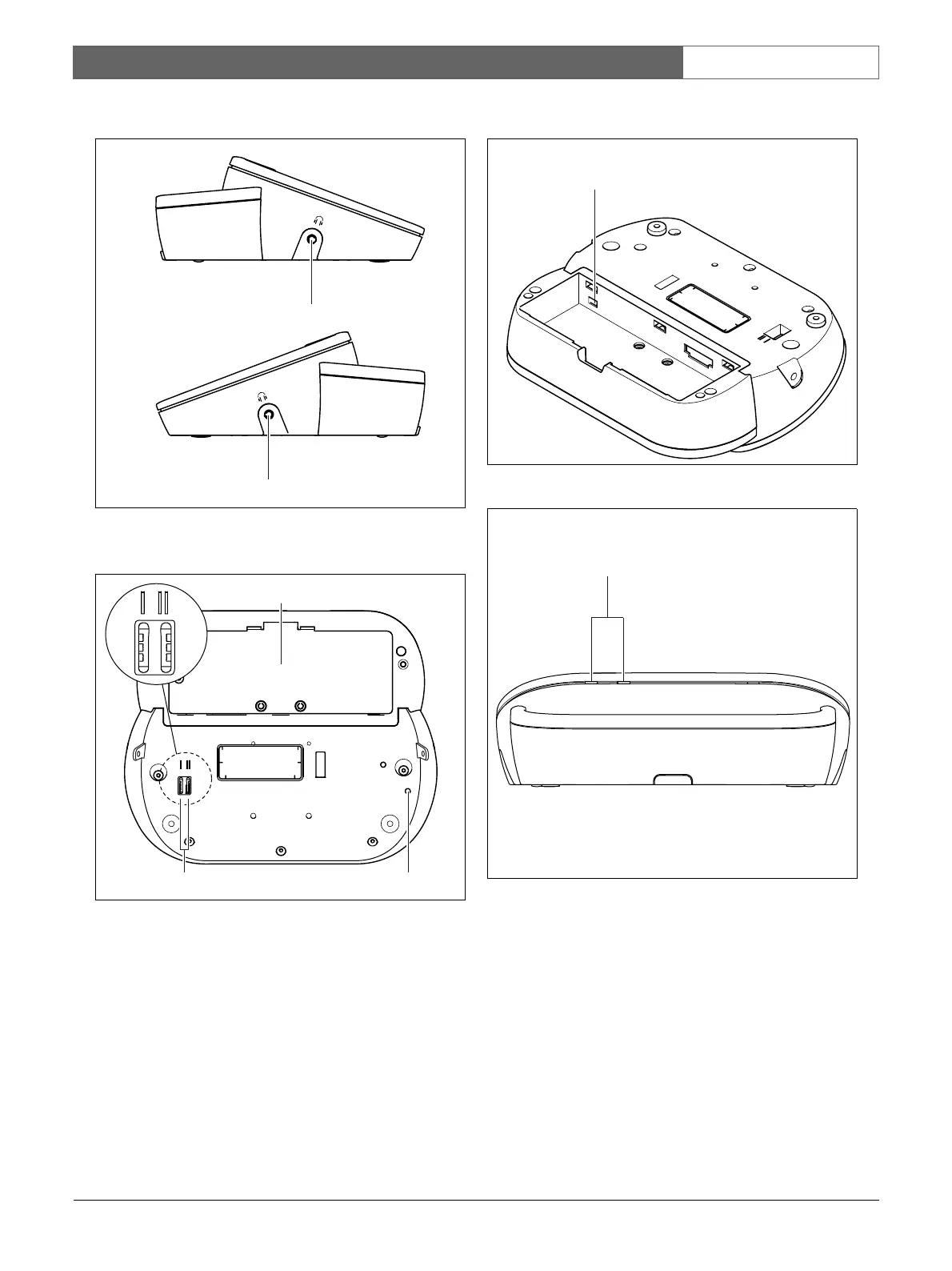 I II

I II