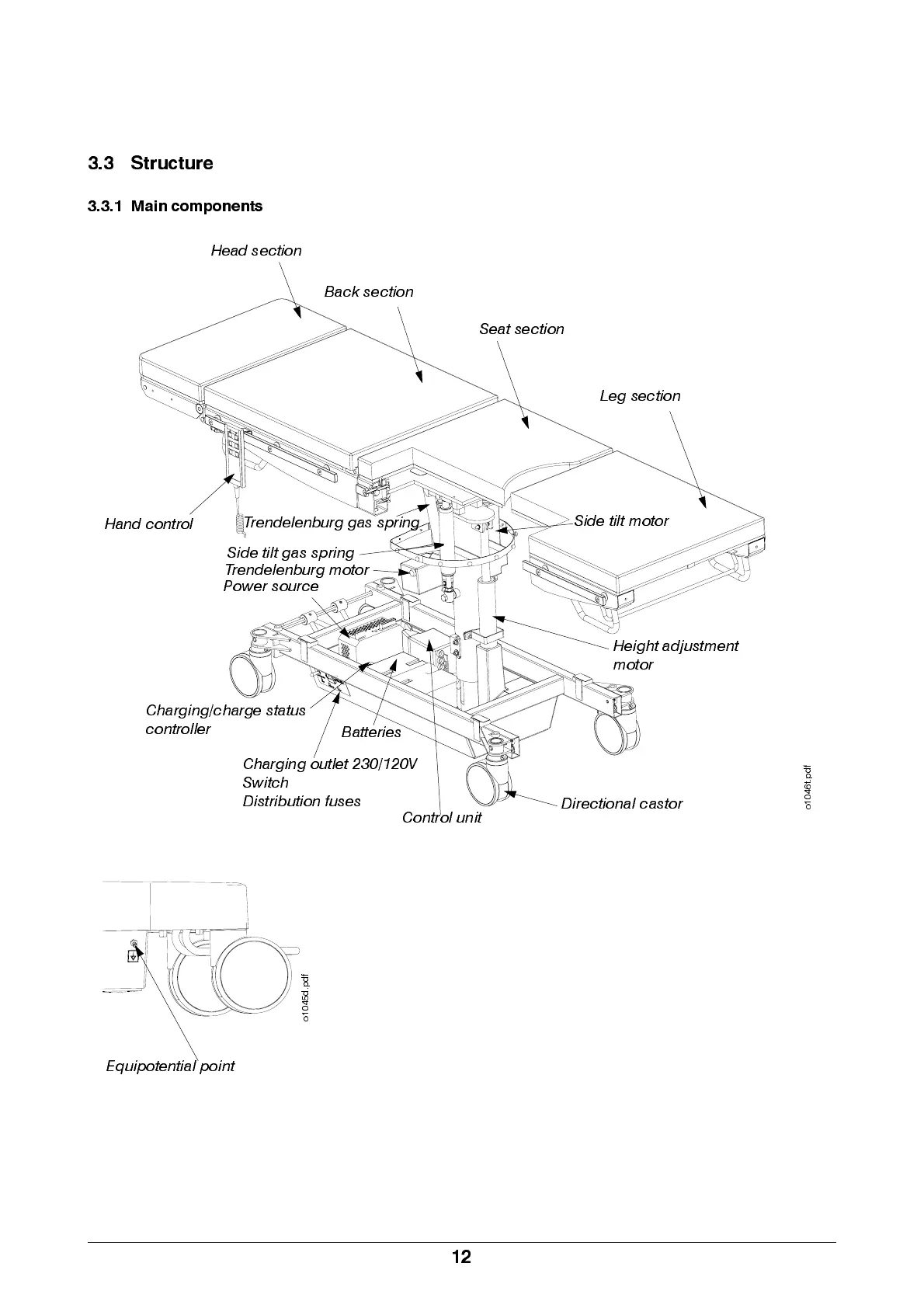 3.3 Structure

3.3.1 Main components

Head section

Back section

Seat section

Leg section

Hand control

Trendelenburg gas spring

Side tilt motor

Side tilt gas spring
Trendelenburg motor
Power source

Height adjustment motor

Charging/charge status controller

Batteries

Charging outlet 230/120V
Switch
Distribution fuses

Control unit

Directional castor

o1046t.pdf

o1045d.pdf

Equipotential point

12