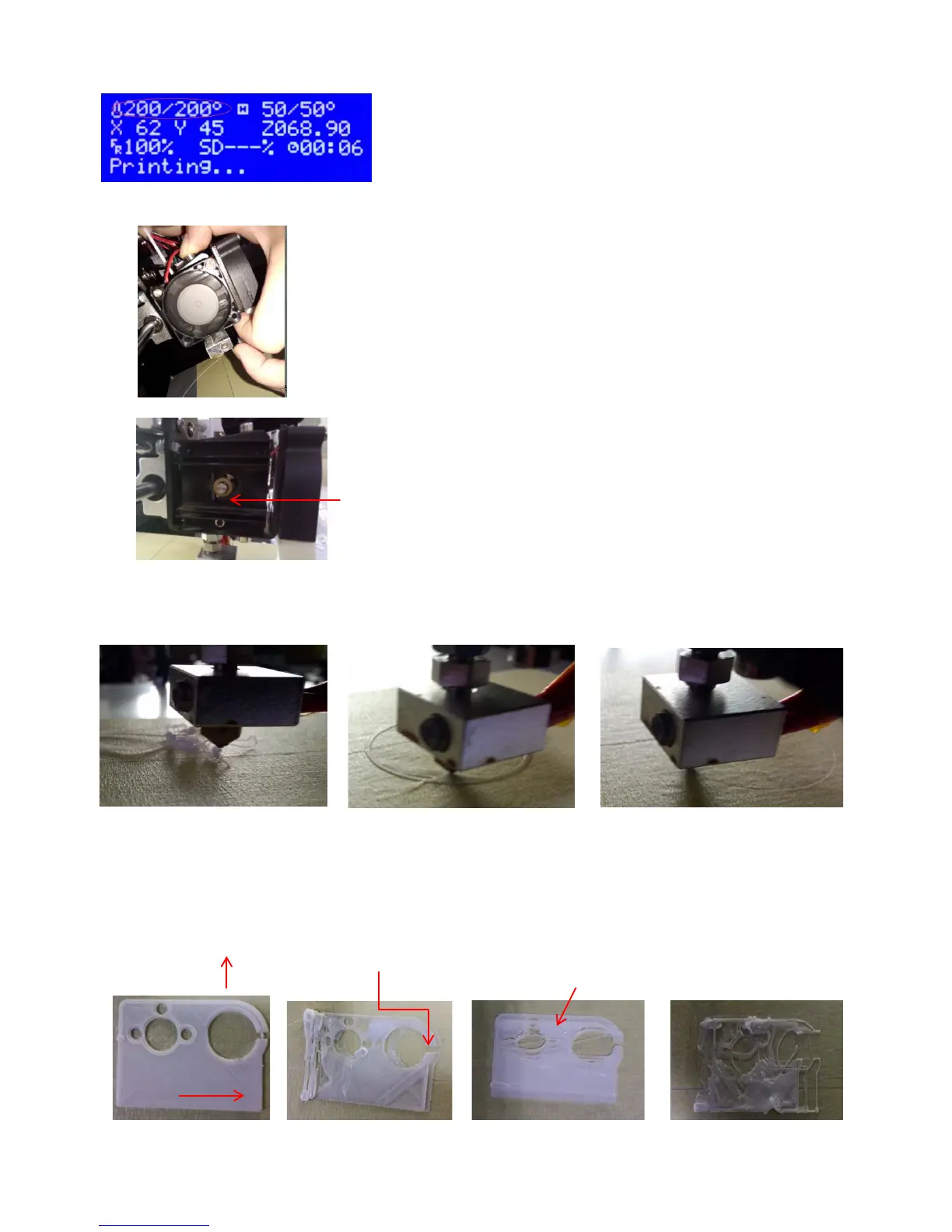 200/200° 50/50°
X 62 Y 45 Z068.90
100% SD---% 00:06
Printing...