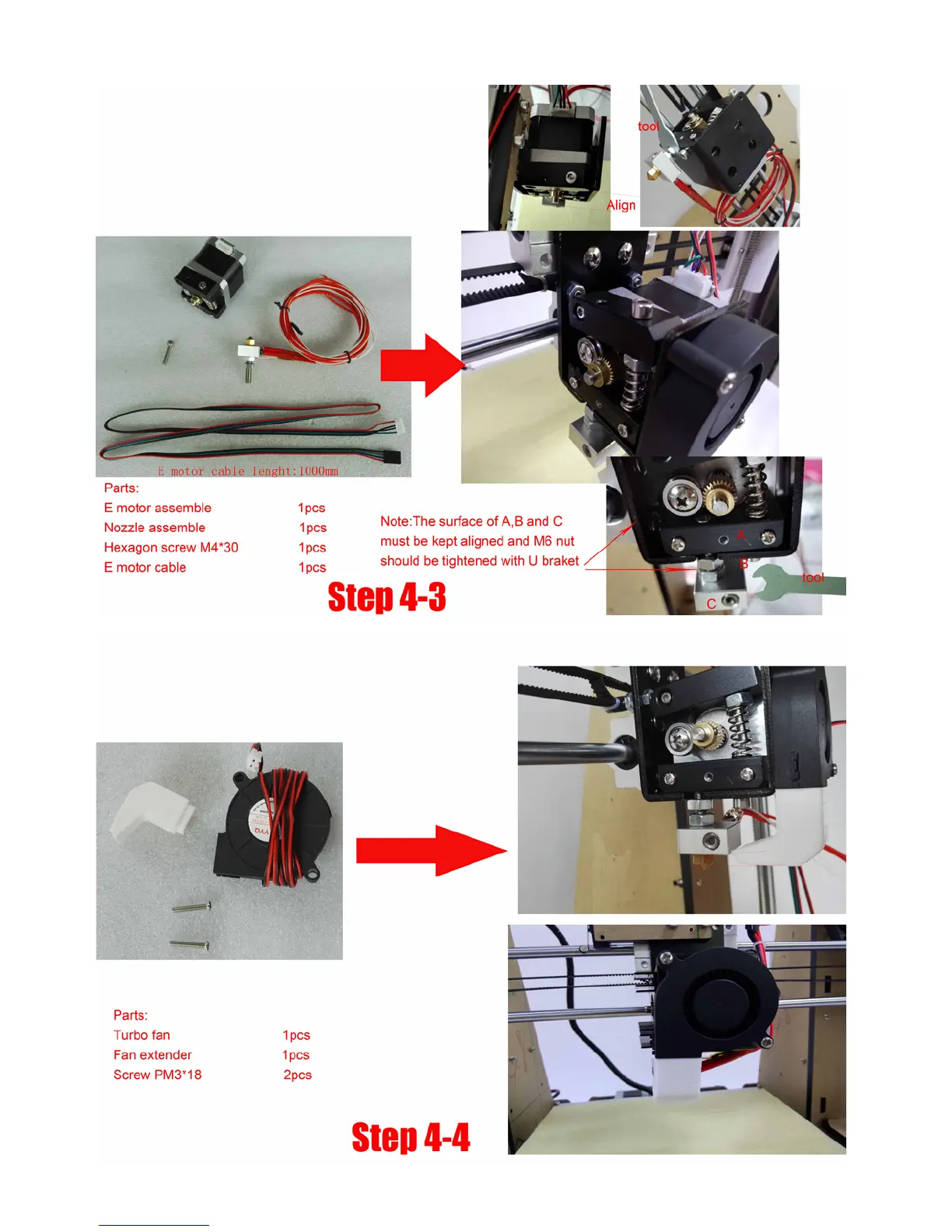 tool

Align

E motor cable lenght:1000mm

Parts:

| | |
|---|---|
| E motor assemble | 1pcs |
| Nozzle assemble | 1pcs |
| Hexagon screw M4*30 | 1pcs |
| E motor cable | 1pcs |

Note:The surface of A,B and C must be kept aligned and M6 nut should be tightened with U braket

A

B

C

tool

Step 4-3

Parts:

| | |
|---|---|
| Turbo fan | 1pcs |
| Fan extender | 1pcs |
| Screw PM3*18 | 2pcs |

Step 4-4