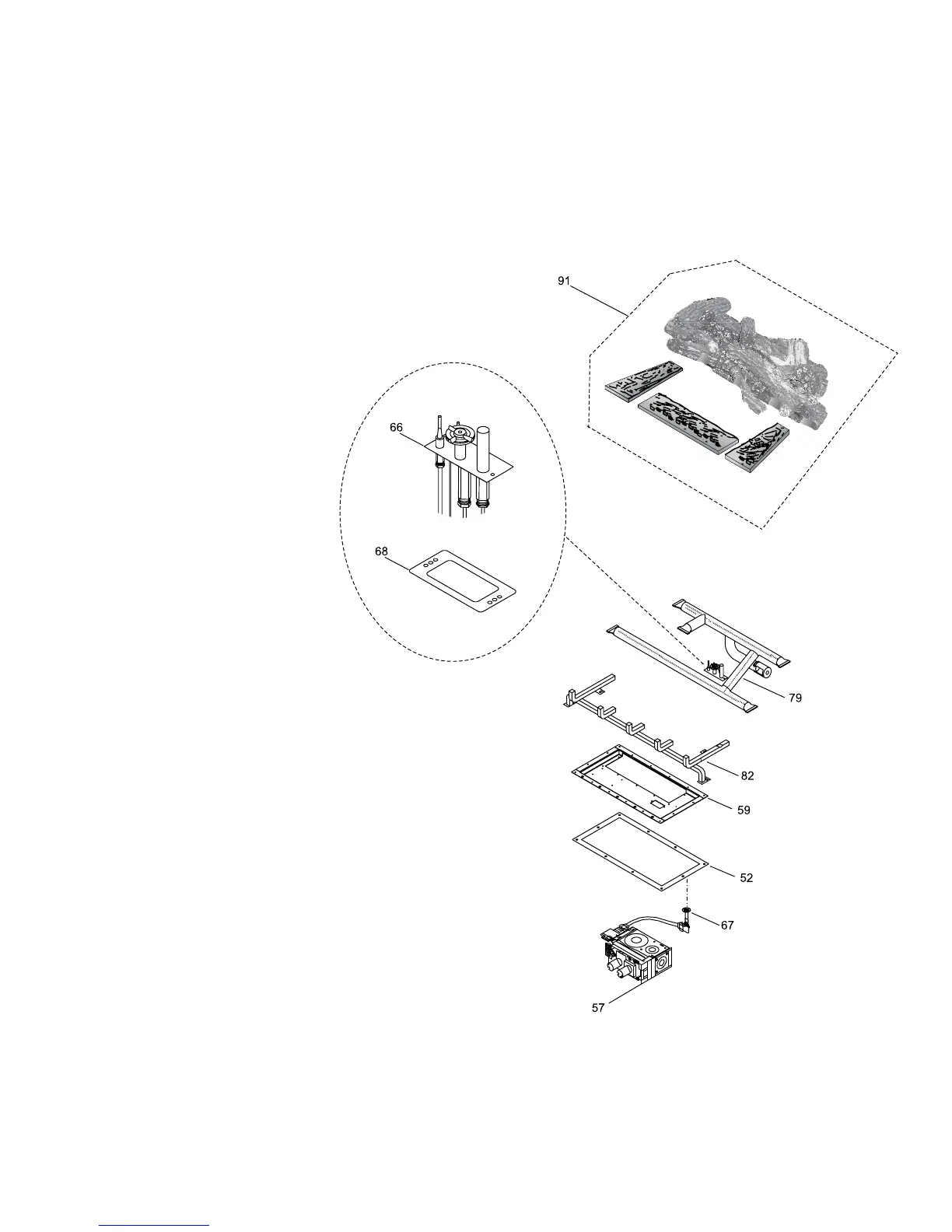 91

66

68

79

82

59

52

67

57