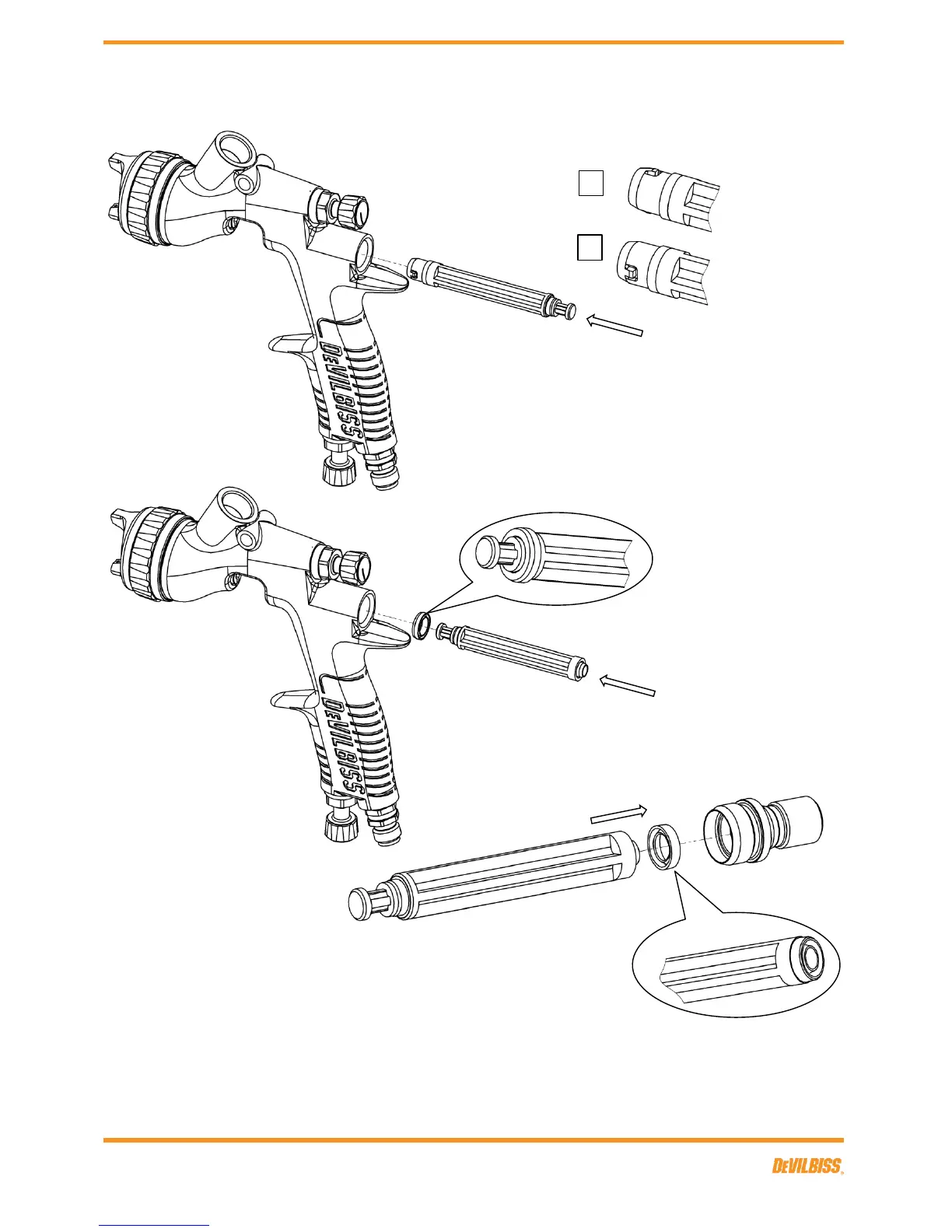 DEVILBISS

DEVILBISS

DEVILBISS