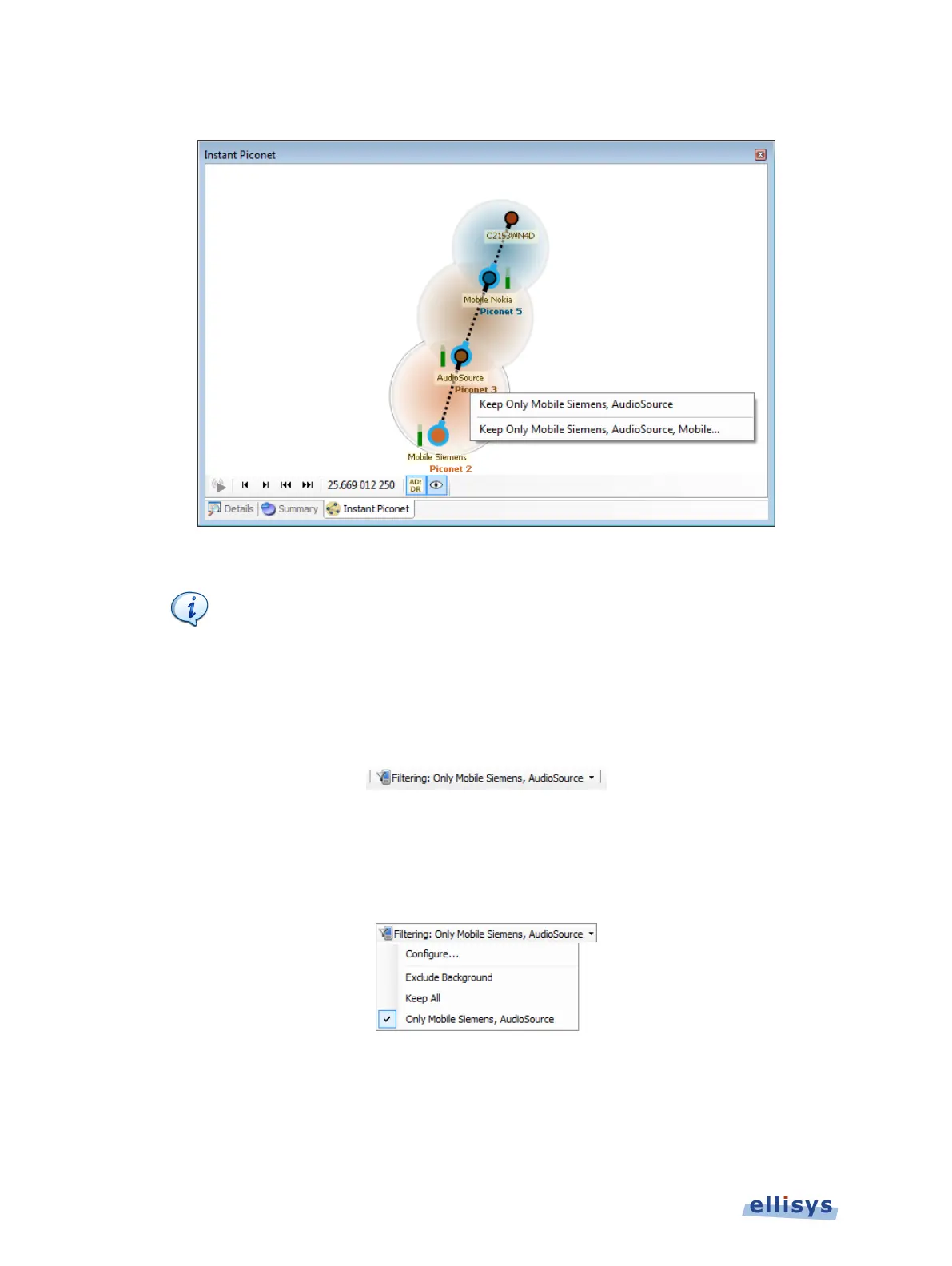 Instant Piconet

C2153WN4D

Mobile Nokia

Piconet 5

AudioSource

Piconet 3

Keep Only Mobile Siemens, AudioSource

Keep Only Mobile Siemens, AudioSource, Mobile...

Mobile Siemens

Piconet 2

25.669 012 250

AD: DR

Details Summary Instant Piconet

Filtering: Only Mobile Siemens, AudioSource

Filtering: Only Mobile Siemens, AudioSource

Configure...

Exclude Background

Keep All

Only Mobile Siemens, AudioSource

ellisys