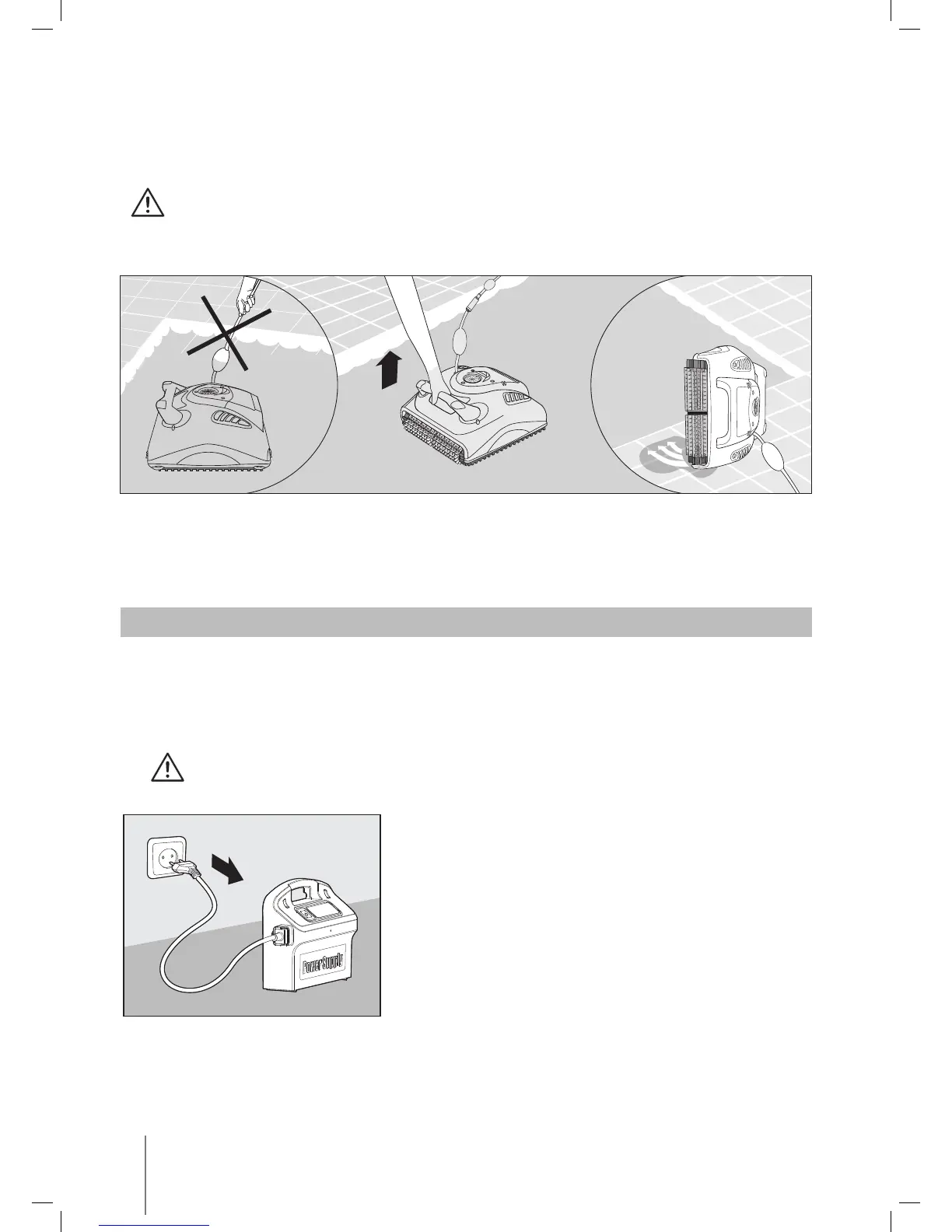 PowerSupply