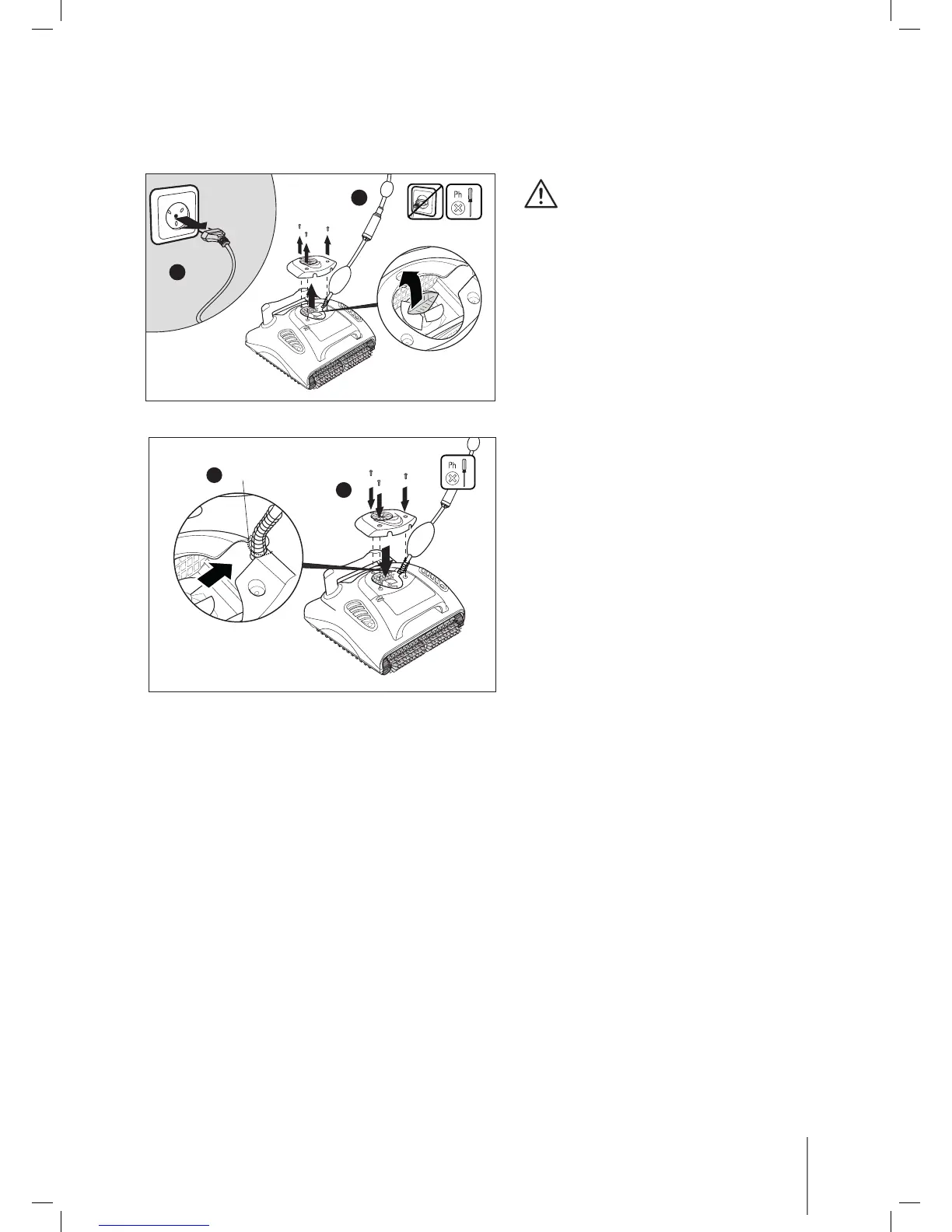 Ph

Ph