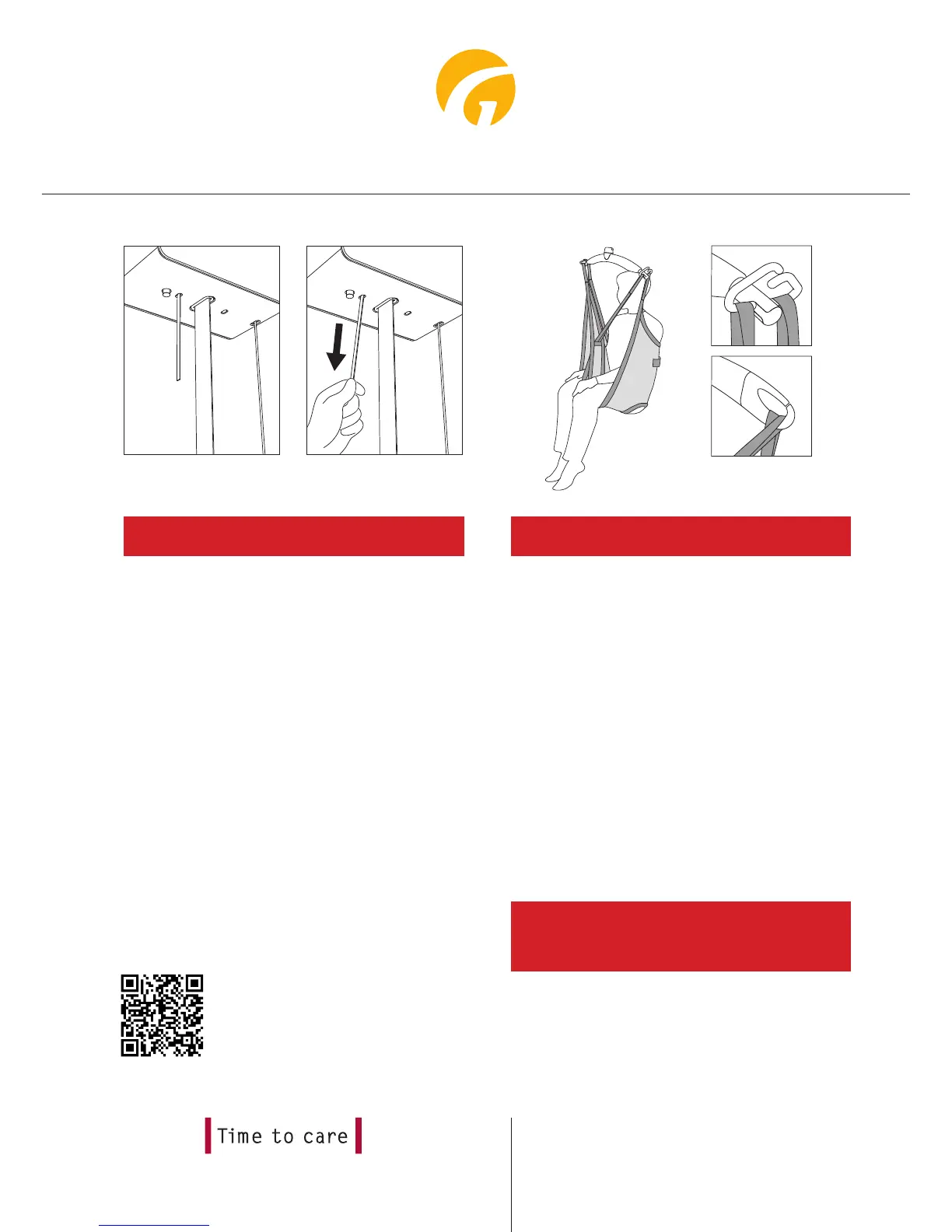 Time to care