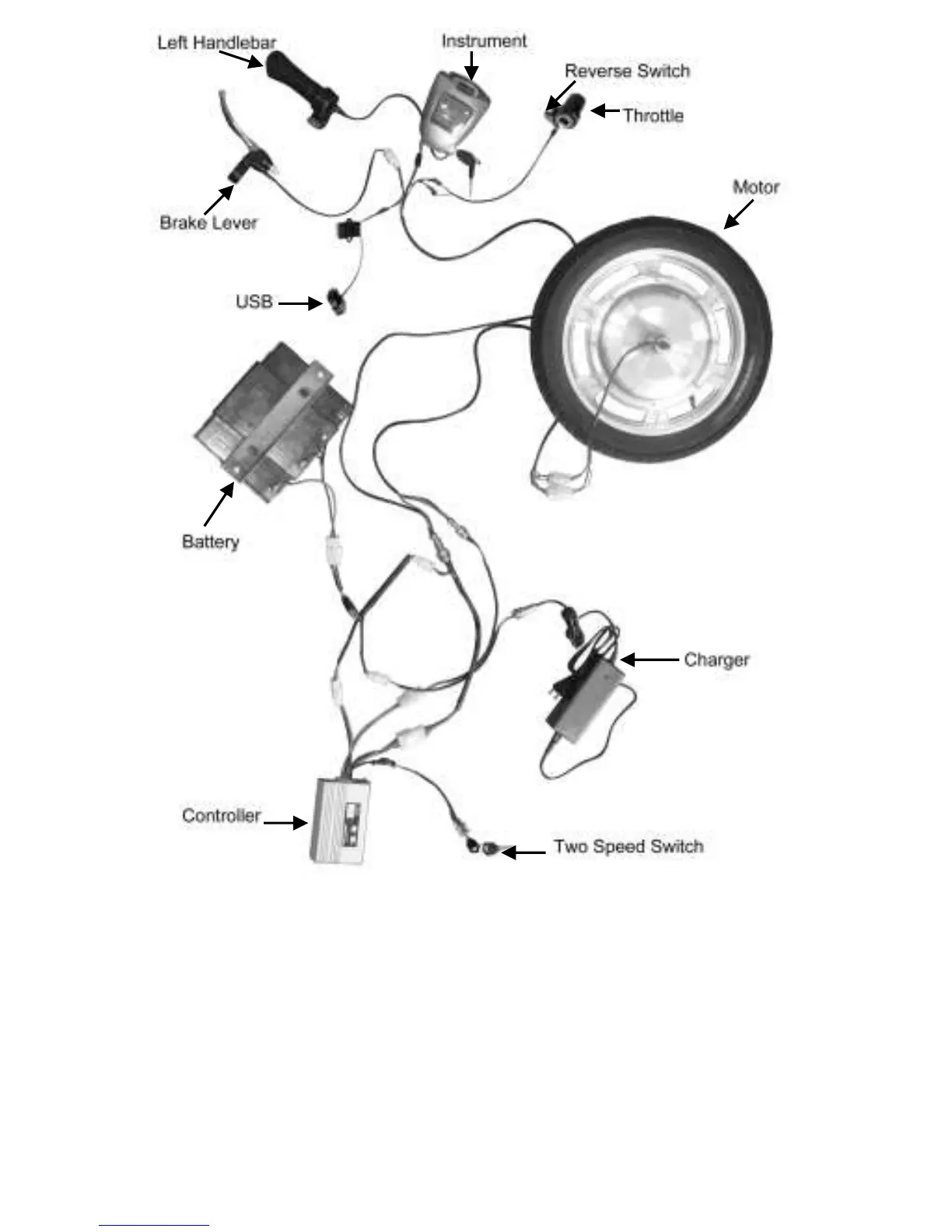 Left Handlebar
Instrument
Reverse Switch
Throttle
Motor
Brake Lever
USB
Battery
Charger
Controller
Two Speed Switch