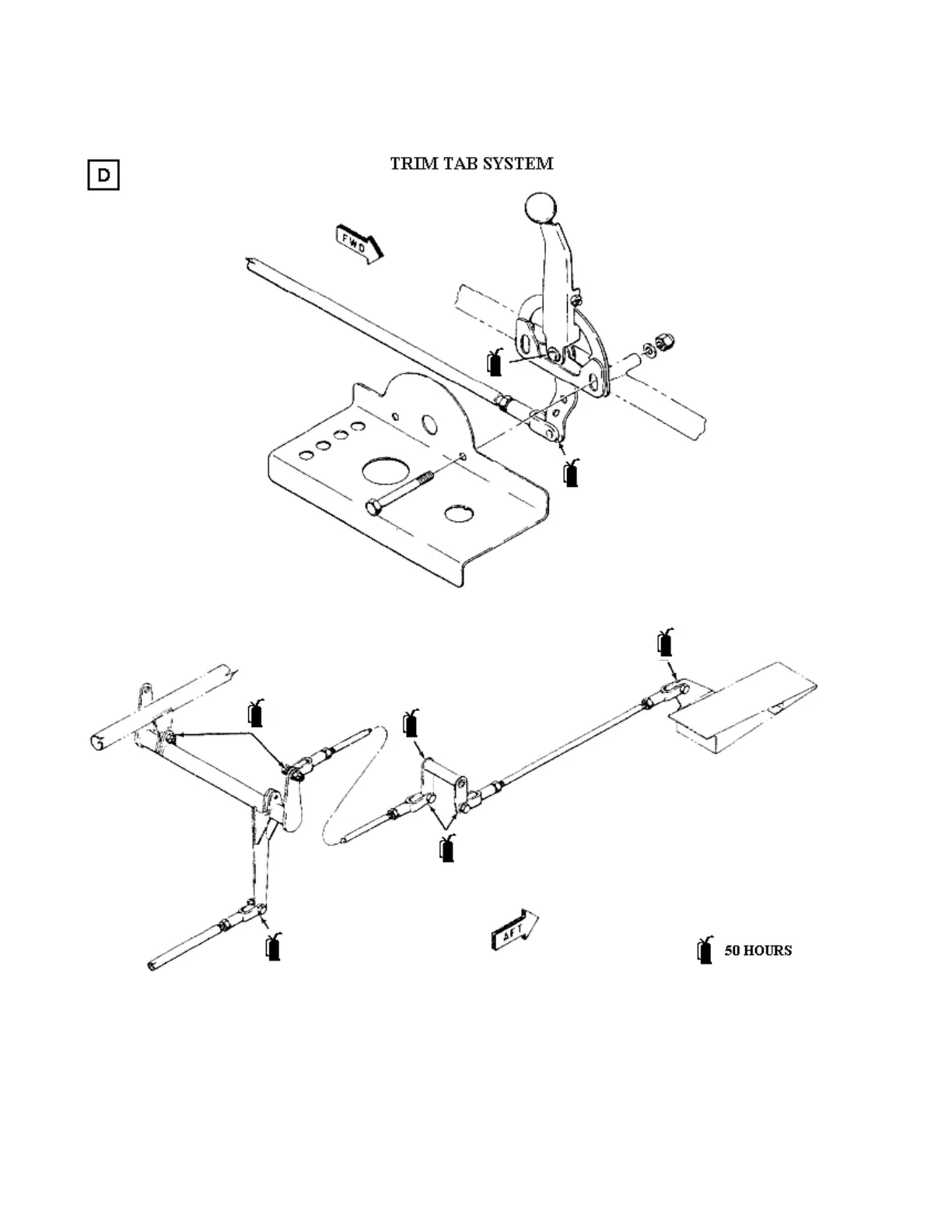 D

TRIM TAB SYSTEM

FWD

AFT

50 HOURS