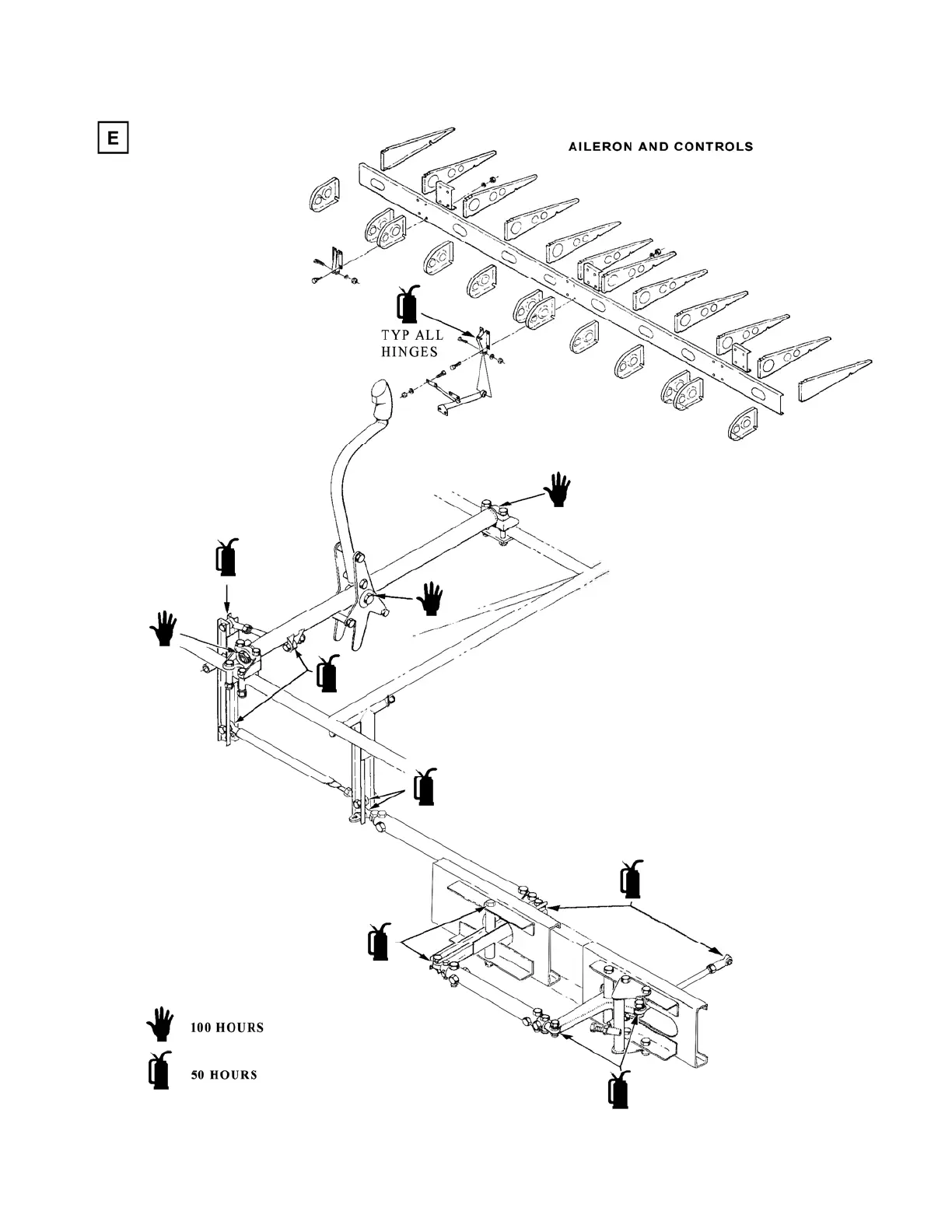 E

AILERON AND CONTROLS

TYP ALL HINGES

100 HOURS

50 HOURS