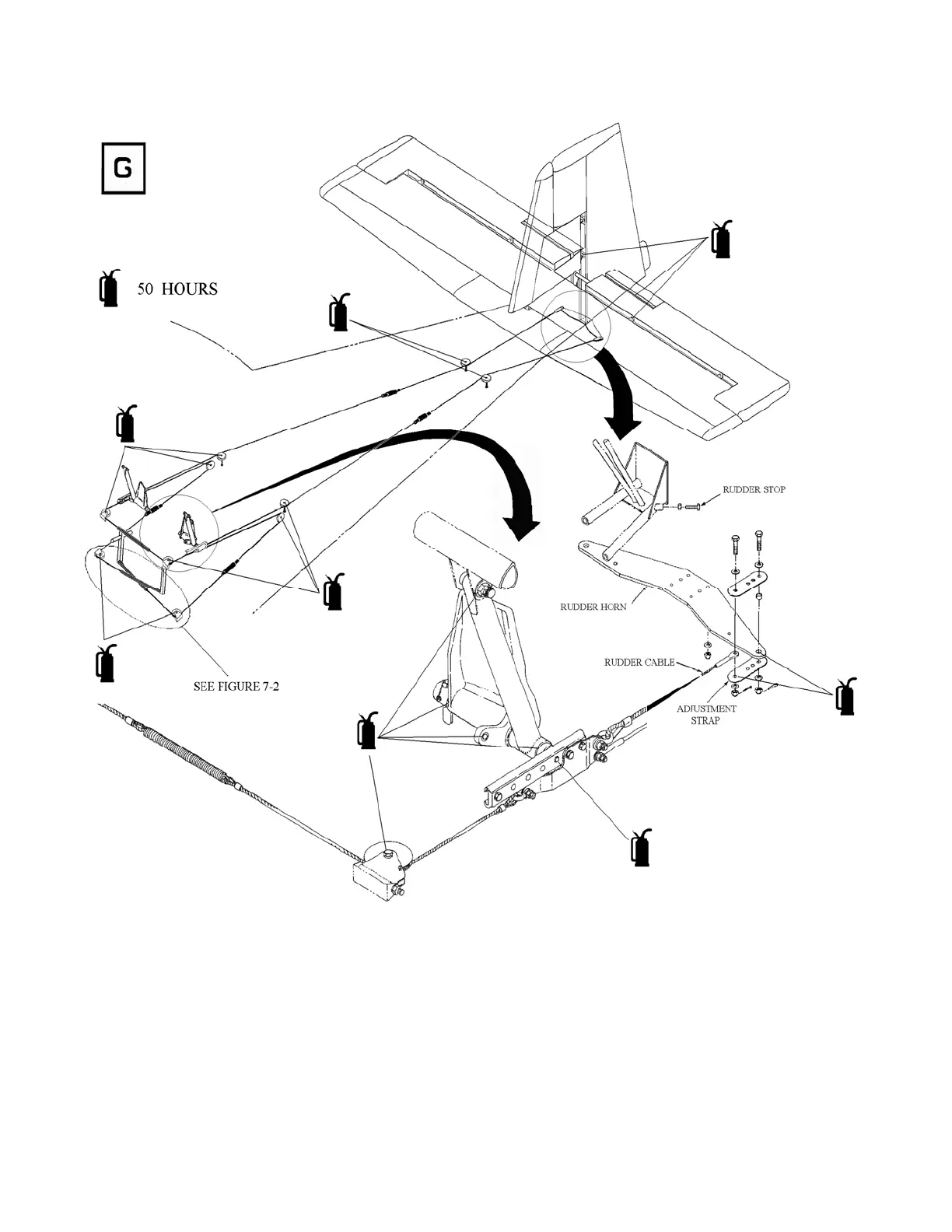 G

50 HOURS

RUDDER STOP

RUDDER HORN

RUDDER CABLE

ADJUSTMENT STRAP

SEE FIGURE 7-2