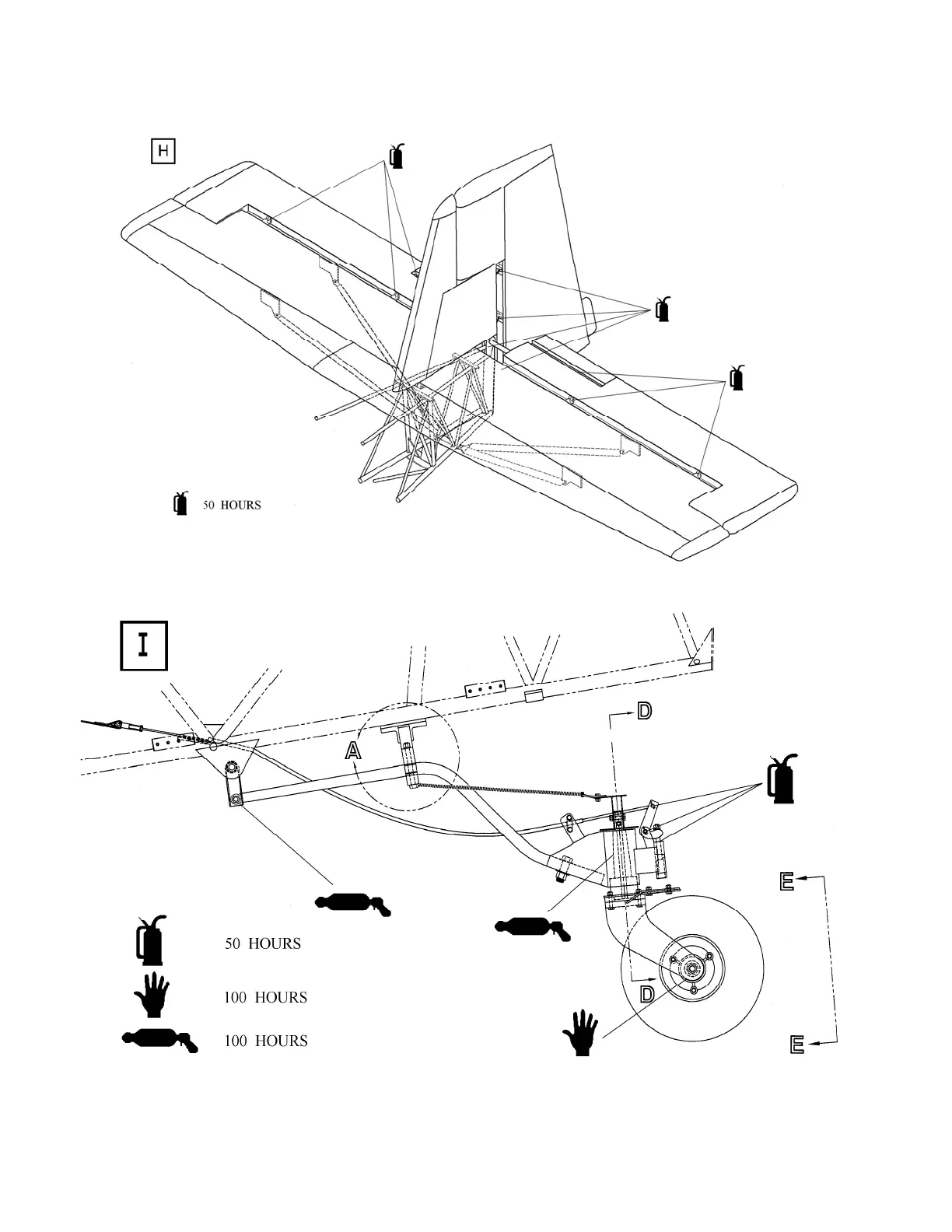 H

50 HOURS

I

A

D

E

50 HOURS

100 HOURS

100 HOURS

D

E