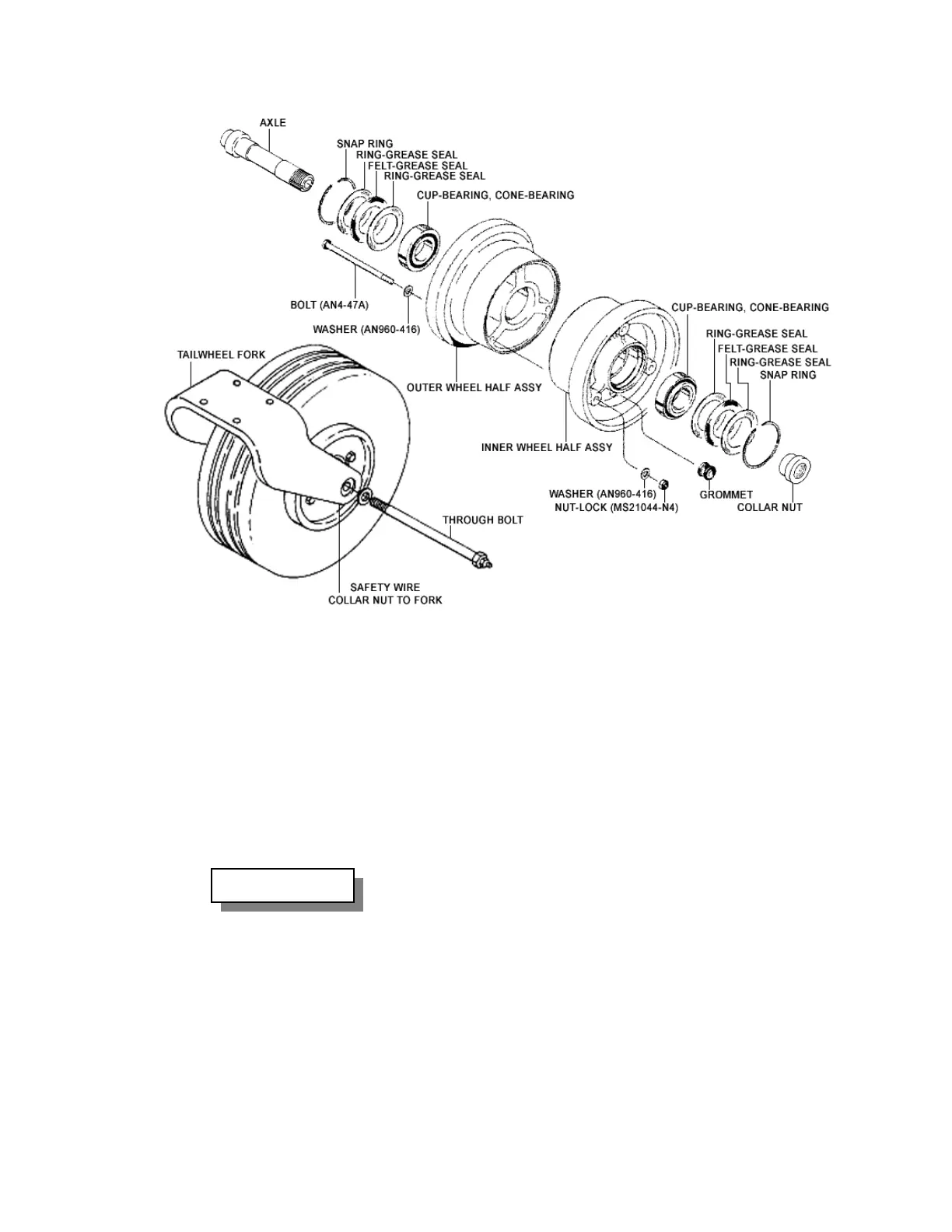 AXLE
SNAP RING
RING-GREASE SEAL
FELT-GREASE SEAL
RING-GREASE SEAL
CUP-BEARING, CONE-BEARING
BOLT (AN4-47A)
WASHER (AN960-416)
TAILWHEEL FORK
OUTER WHEEL HALF ASSY
CUP-BEARING, CONE-BEARING
RING-GREASE SEAL
FELT-GREASE SEAL
RING-GREASE SEAL
SNAP RING
INNER WHEEL HALF ASSY
WASHER (AN960-416)
NUT-LOCK (MS21044-N4)
GROMMET
COLLAR NUT
THROUGH BOLT
SAFETY WIRE
COLLAR NUT TO FORK