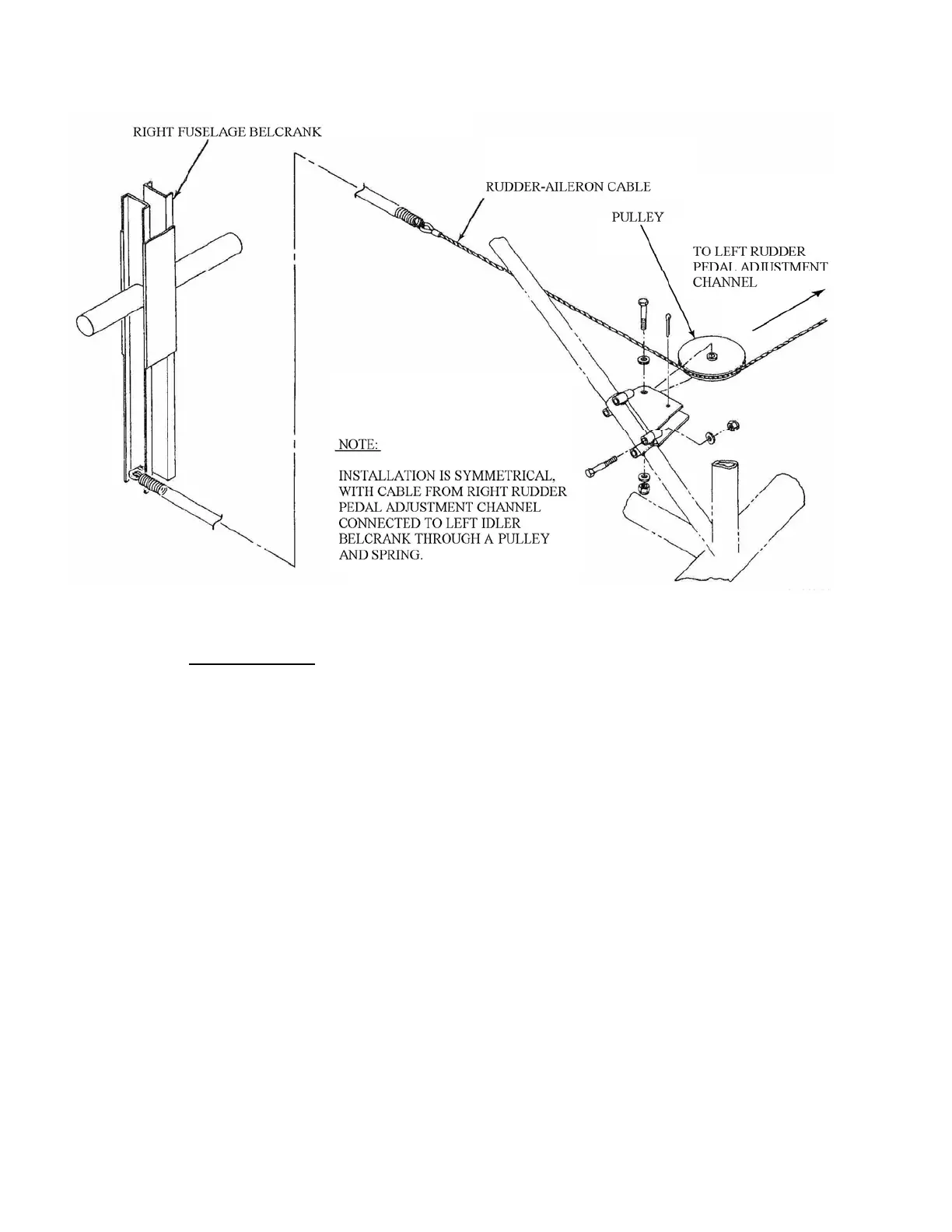 RIGHT FUSELAGE BELCRANK

RUDDER-AILERON CABLE

PULLEY

TO LEFT RUDDER PEDAL ADJUSTMENT CHANNEL

NOTE:

INSTALLATION IS SYMMETRICAL, WITH CABLE FROM RIGHT RUDDER PEDAL ADJUSTMENT CHANNEL CONNECTED TO LEFT IDLER BELCRANK THROUGH A PULLEY AND SPRING.