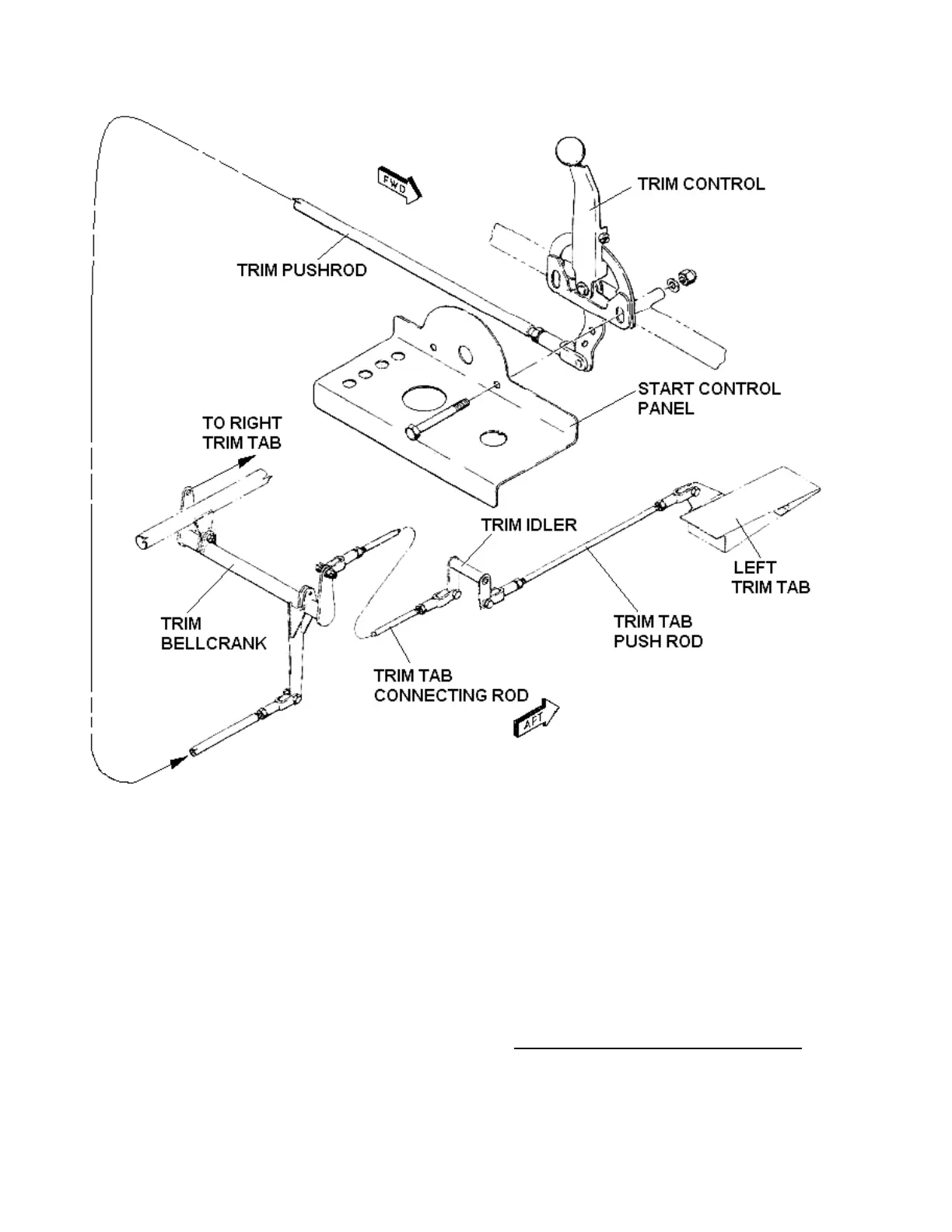 FWD

TRIM CONTROL

TRIM PUSHROD

START CONTROL PANEL

TO RIGHT TRIM TAB

TRIM IDLER

LEFT TRIM TAB

TRIM BELLCRANK

TRIM TAB PUSH ROD

TRIM TAB CONNECTING ROD

AFT