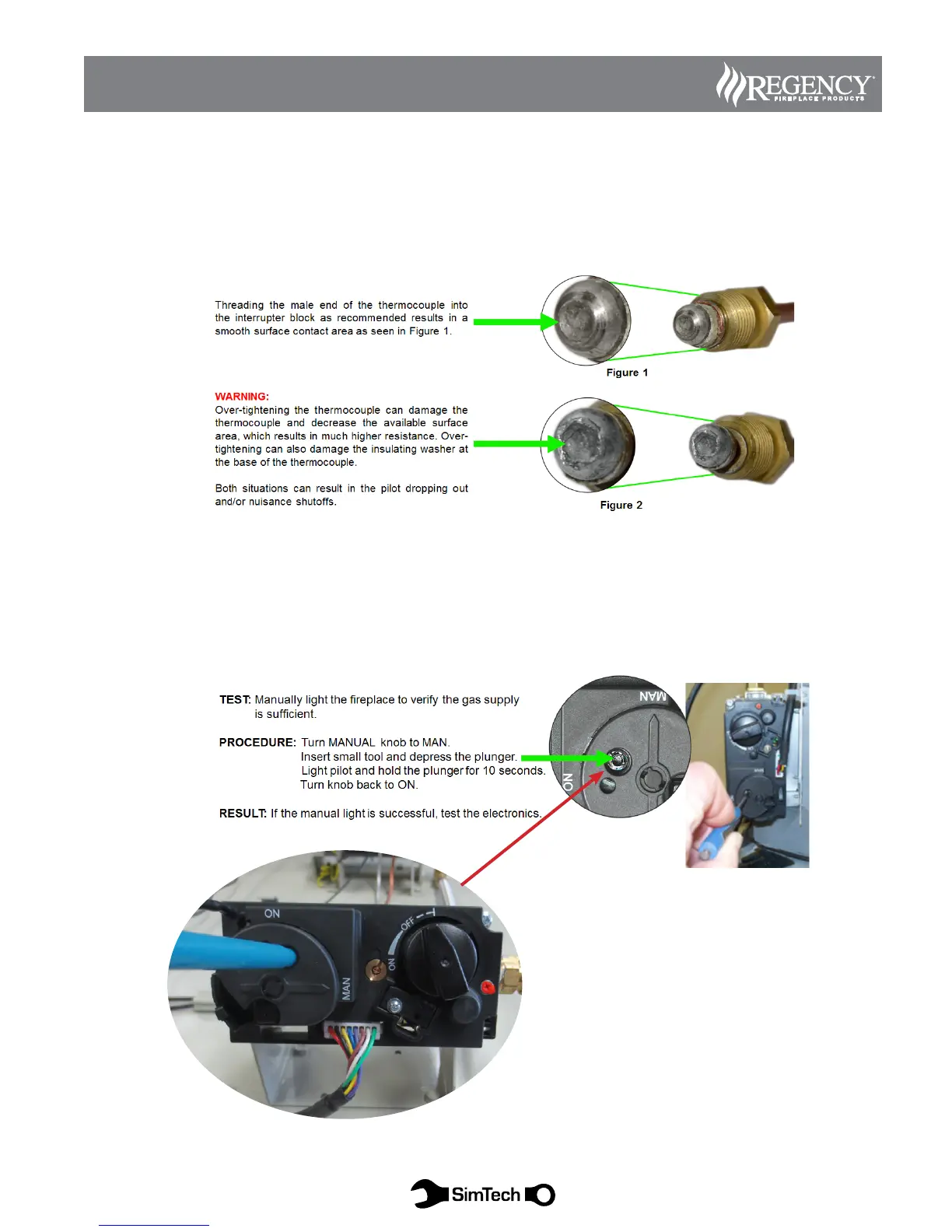 REGENCY
FIREPLACE PRODUCTS

Threading the male end of the thermocouple into the interrupter block as recommended results in a smooth surface contact area as seen in Figure 1.

Figure 1

WARNING:
Over-tightening the thermocouple can damage the thermocouple and decrease the available surface area, which results in much higher resistance. Over-tightening can also damage the insulating washer at the base of the thermocouple.

Both situations can result in the pilot dropping out and/or nuisance shutoffs.

Figure 2

TEST: Manually light the fireplace to verify the gas supply is sufficient.

PROCEDURE: Turn MANUAL knob to MAN.
Insert small tool and depress the plunger.
Light pilot and hold the plunger for 10 seconds.
Turn knob back to ON.

RESULT: If the manual light is successful, test the electronics.

MAN
ON

ON
MAN
OFF
ON

SimTech