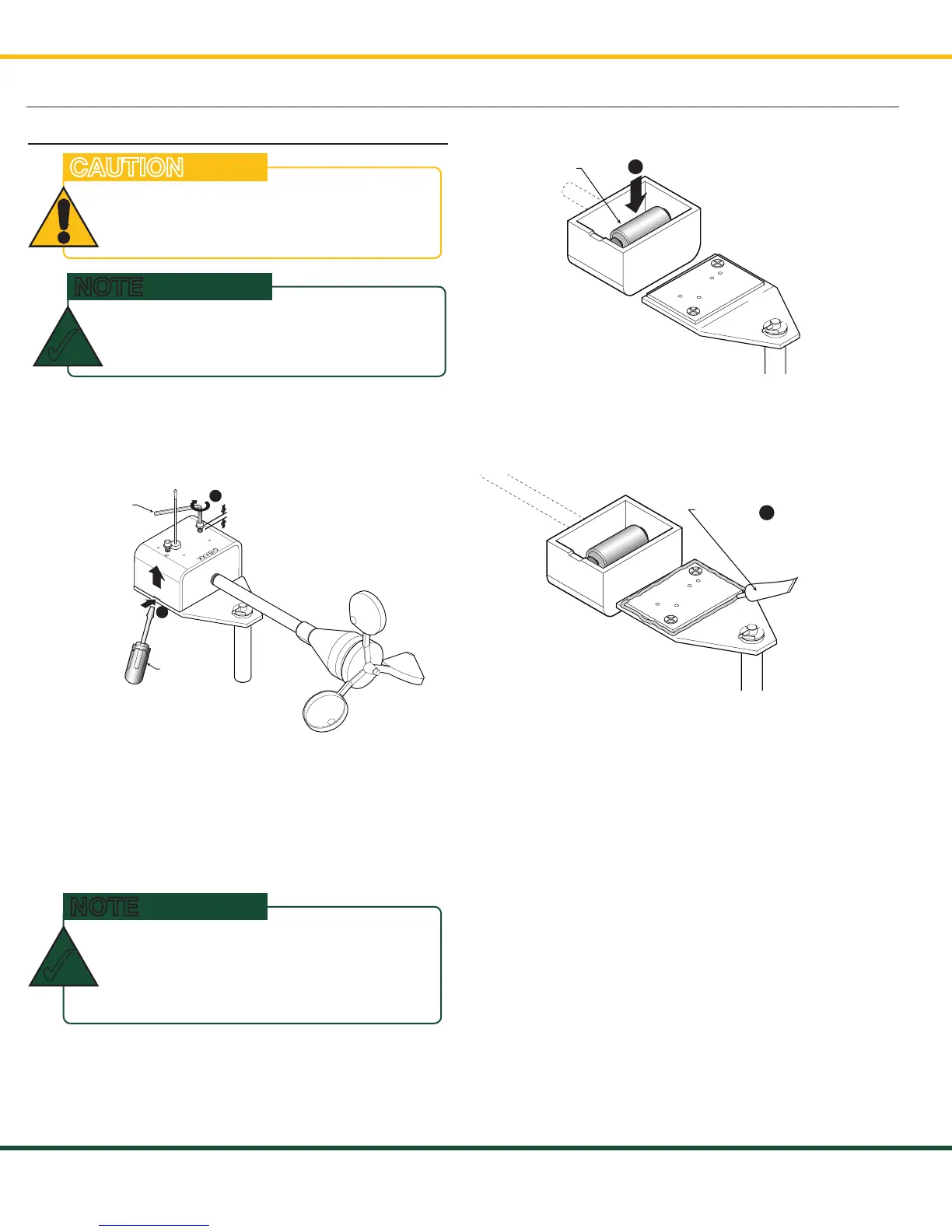 CAUTION

NOTE

XXSIO

NOTE