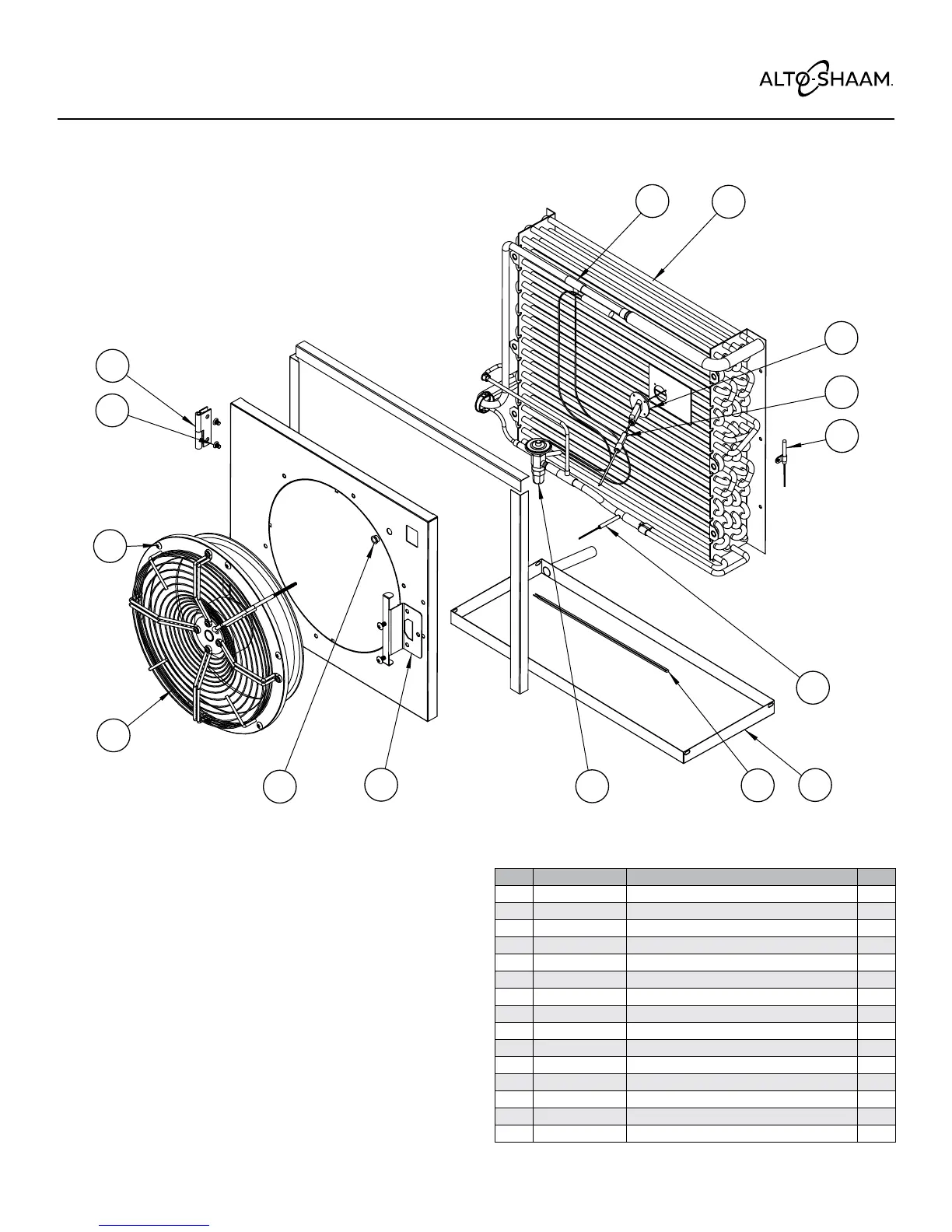 ALTO-SHAAM.