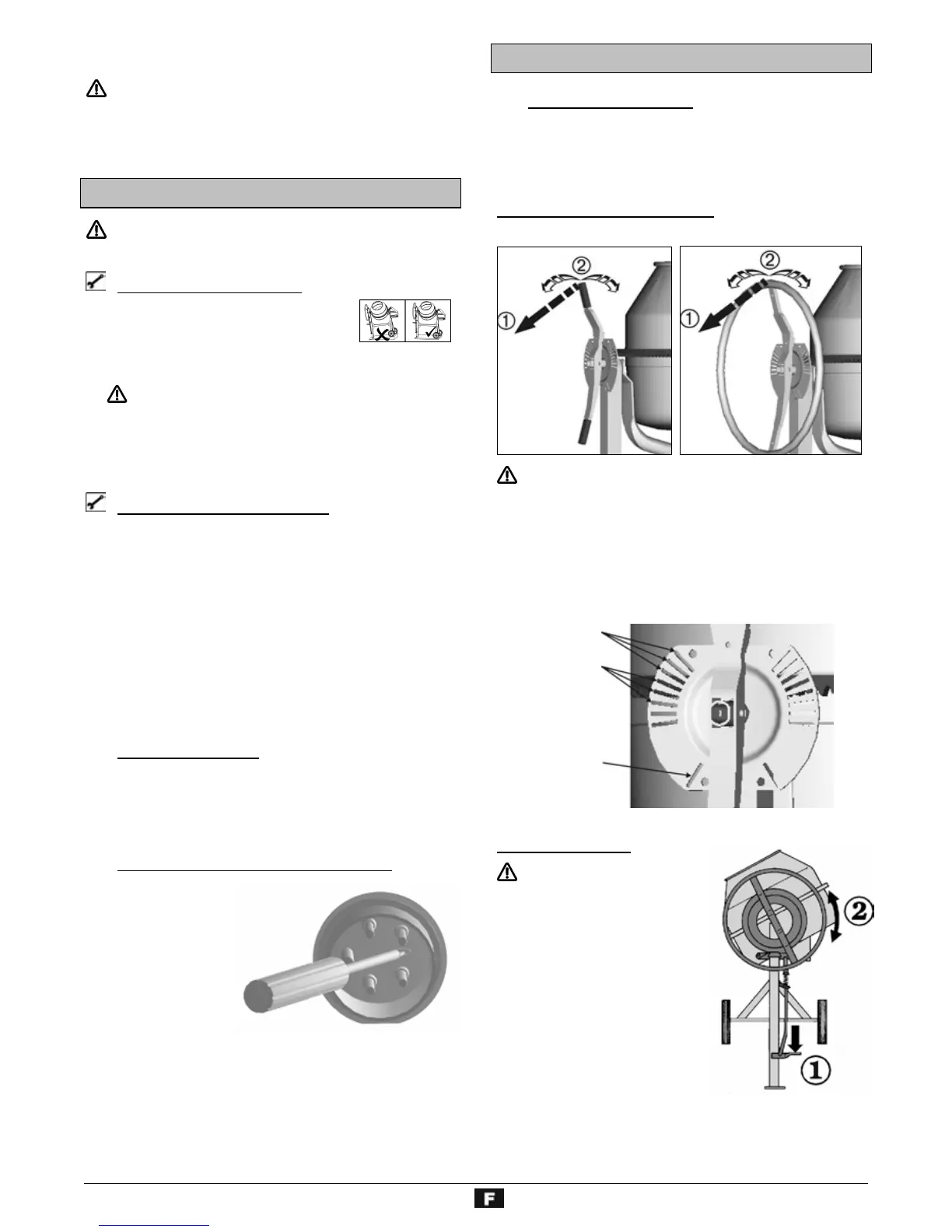 ②
①
②
①
②
①
F