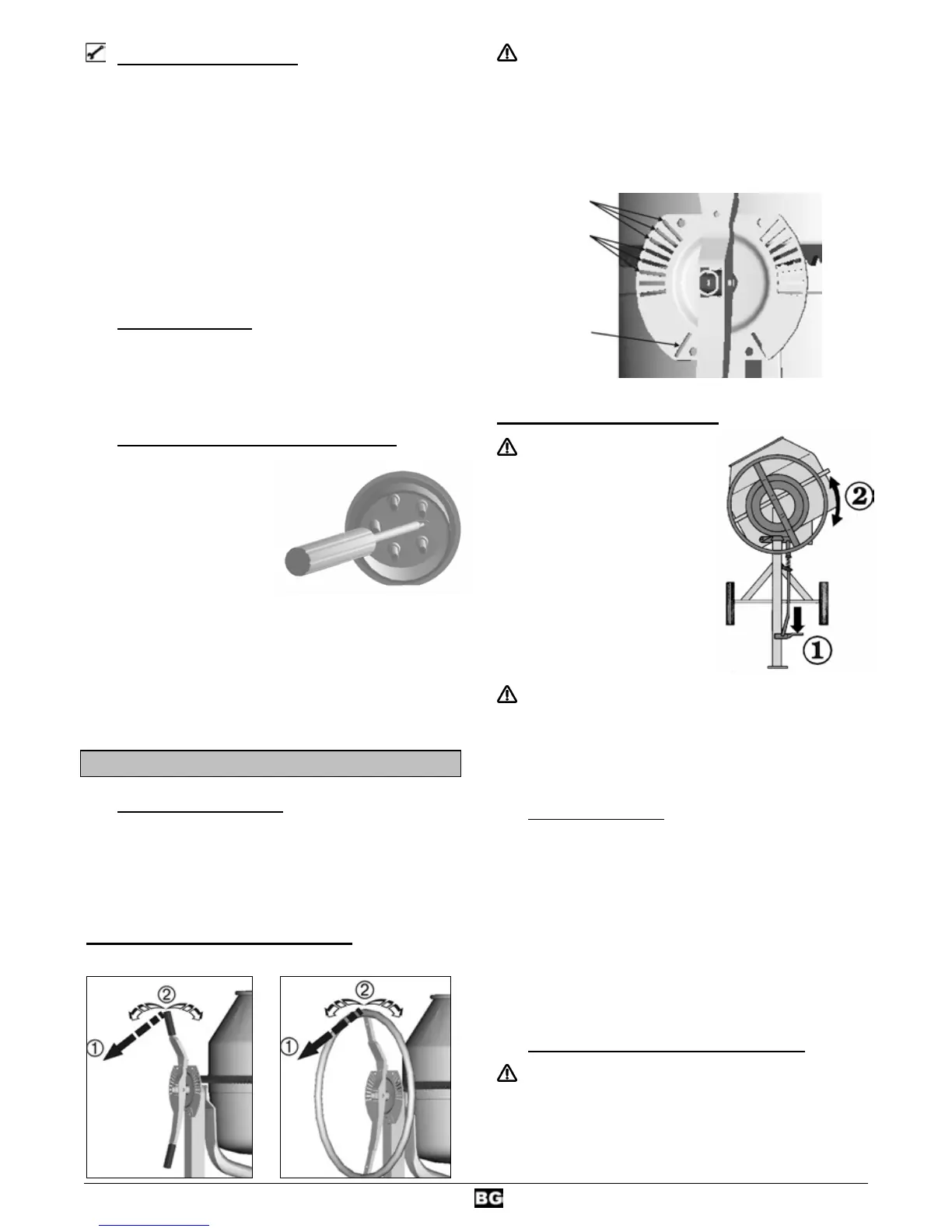 ②
①
②
①
②
①
BG