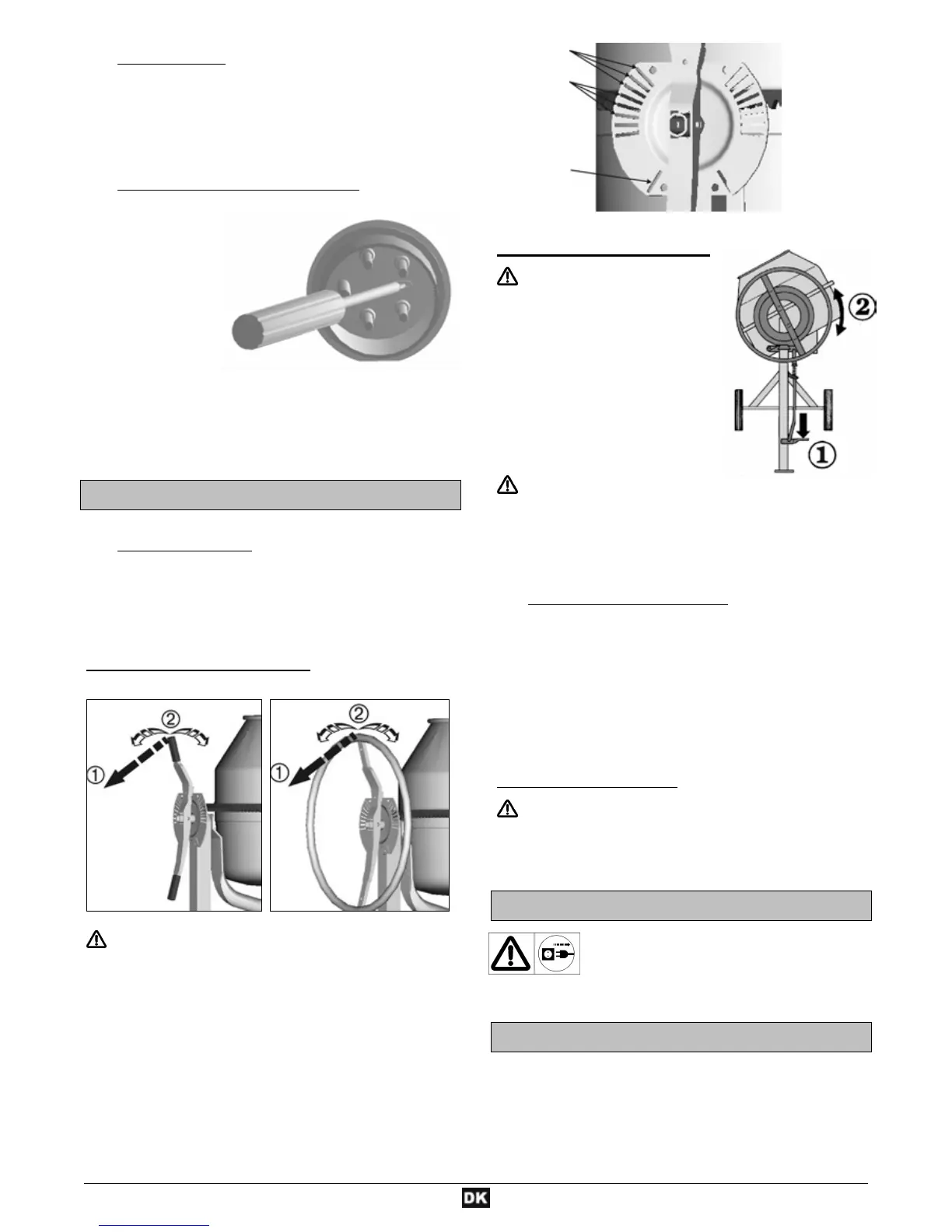 ②

①

②

①

②

①

DK