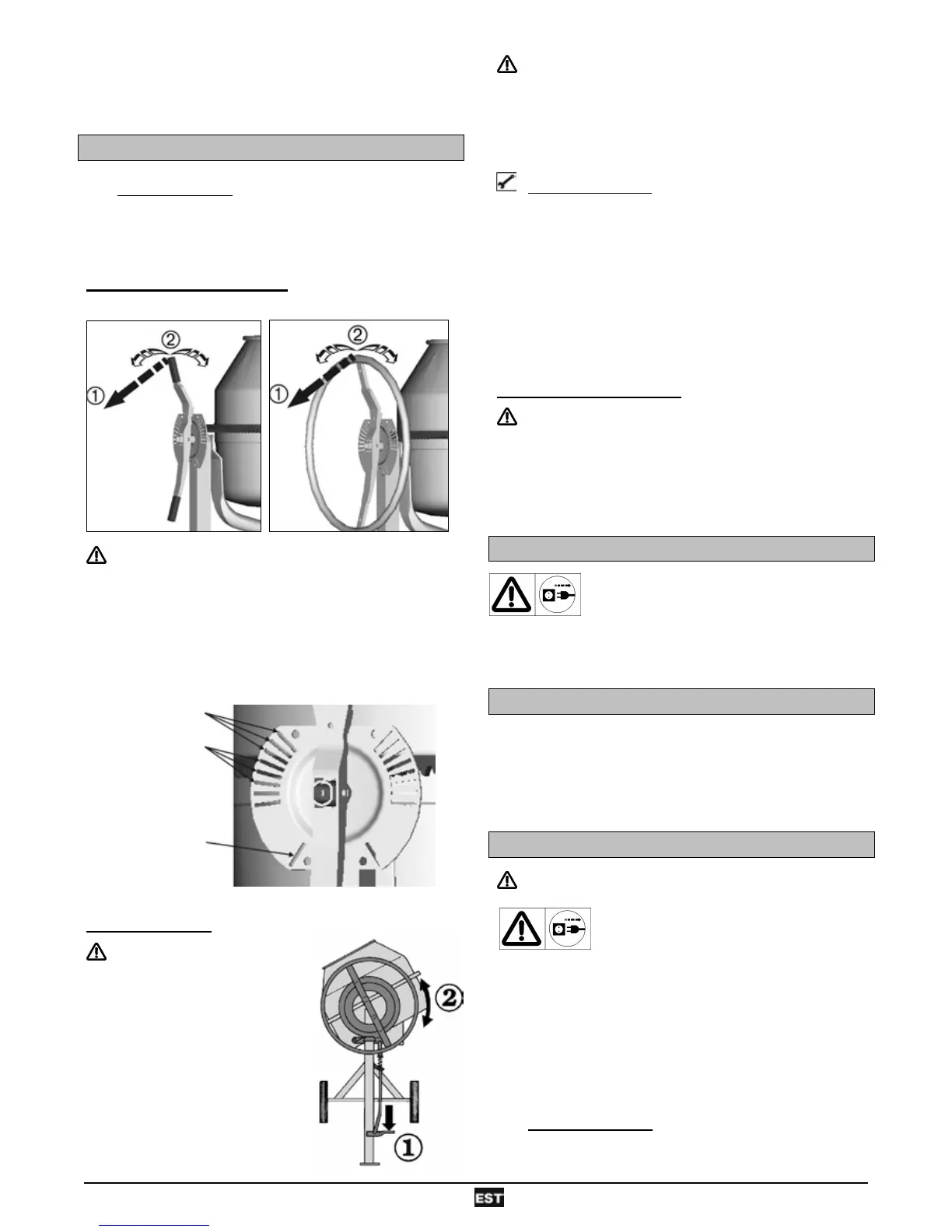 ①
②
①
②
②
①
EST