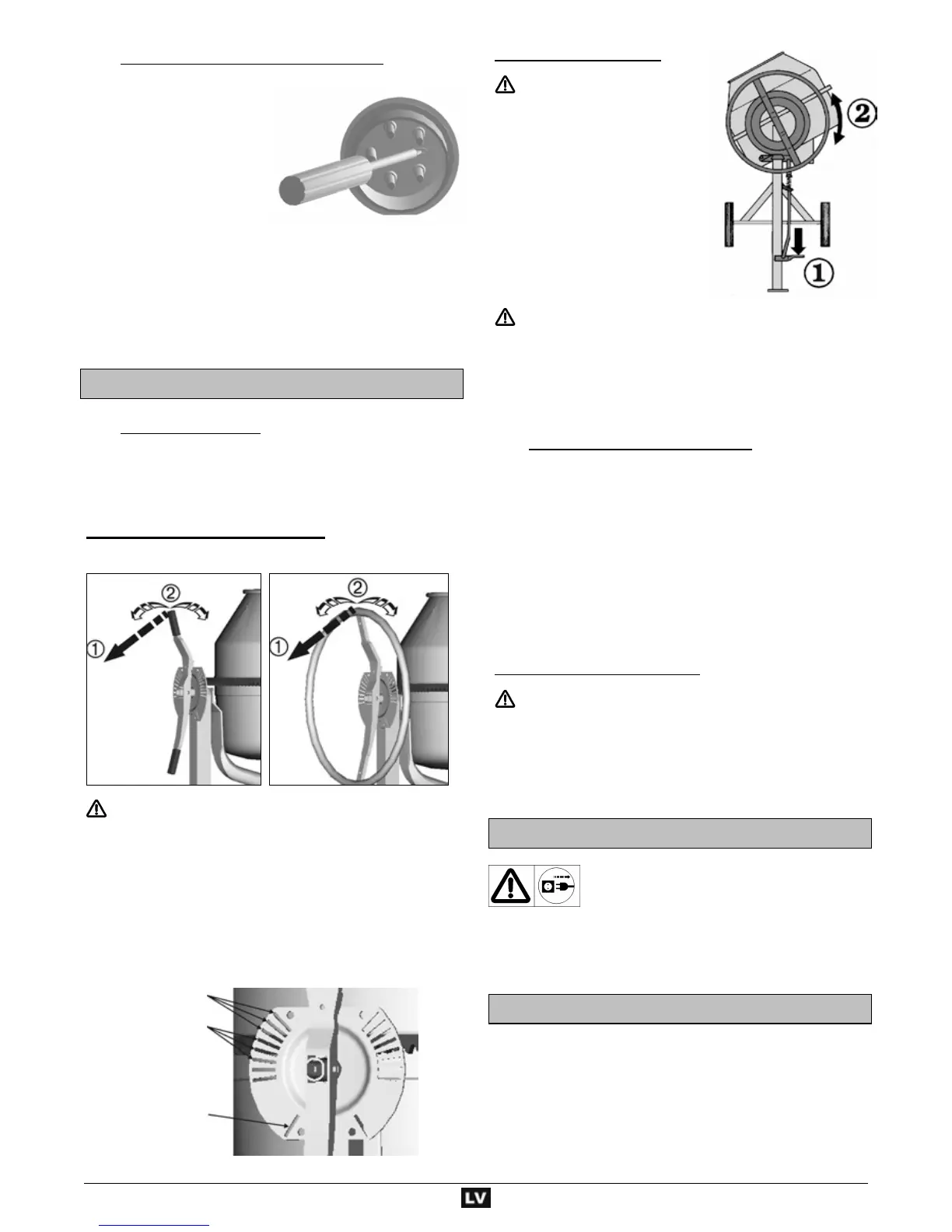 ②

①

②

①

②

①

LV