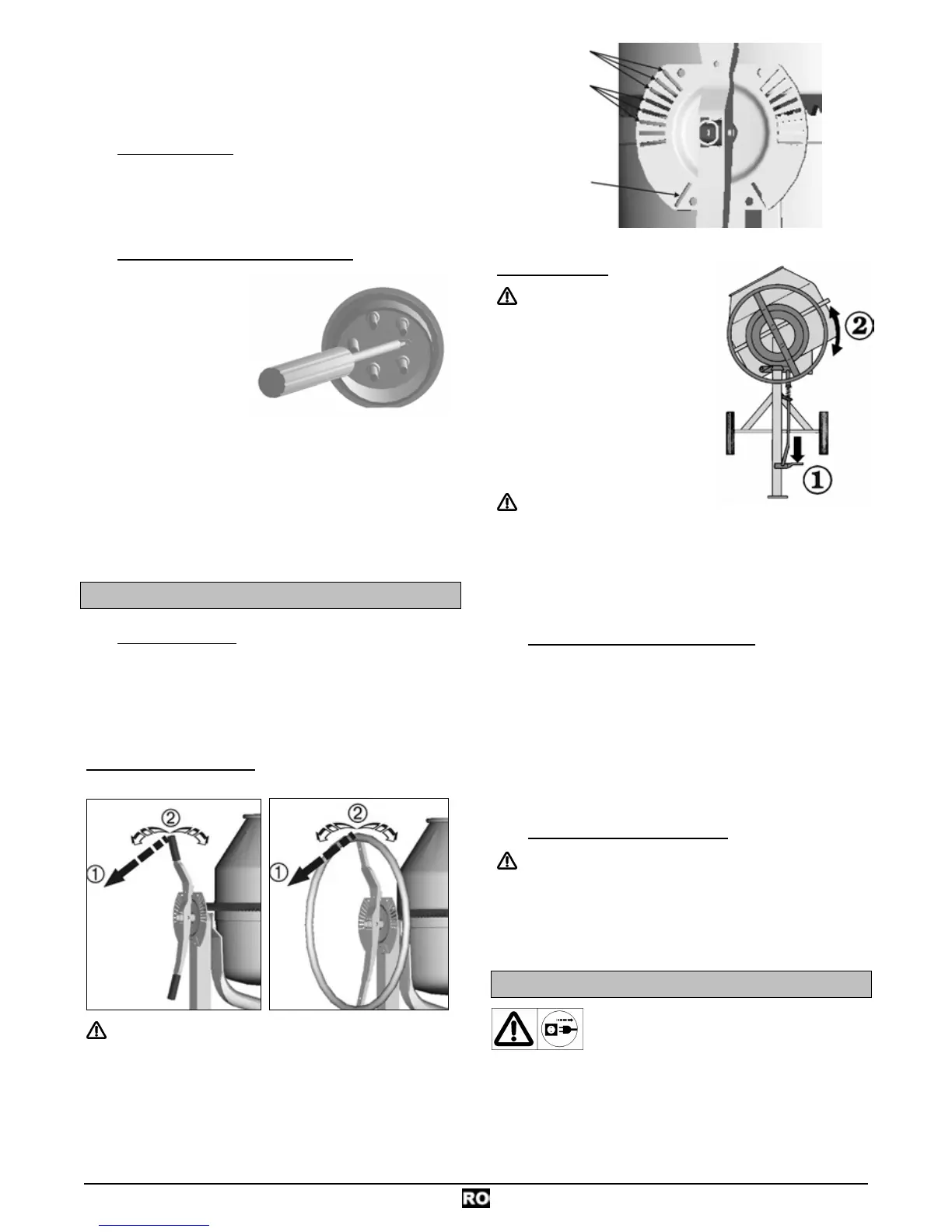 ②

①

②

①

②

①

RO