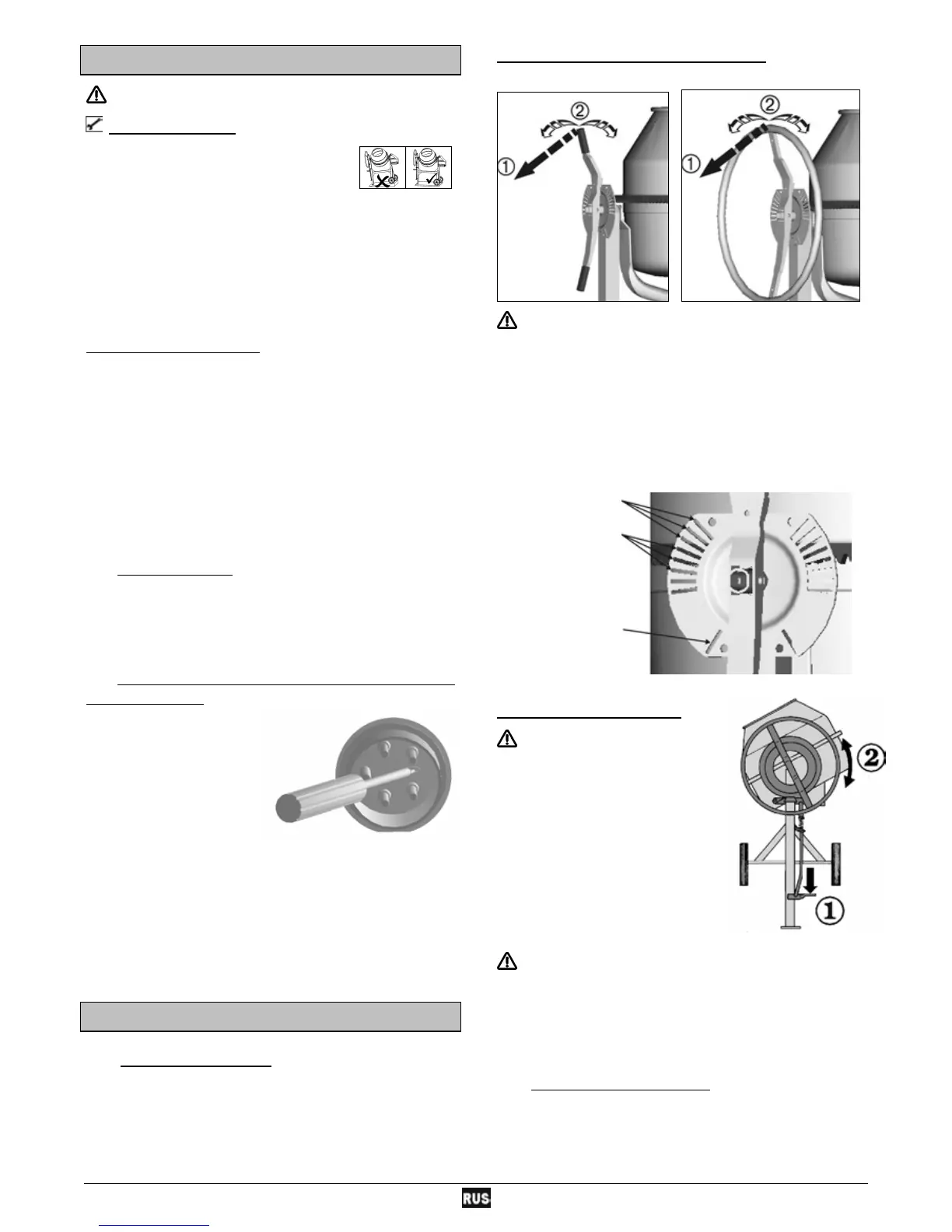 ①
②

①
②

②
①

RUS