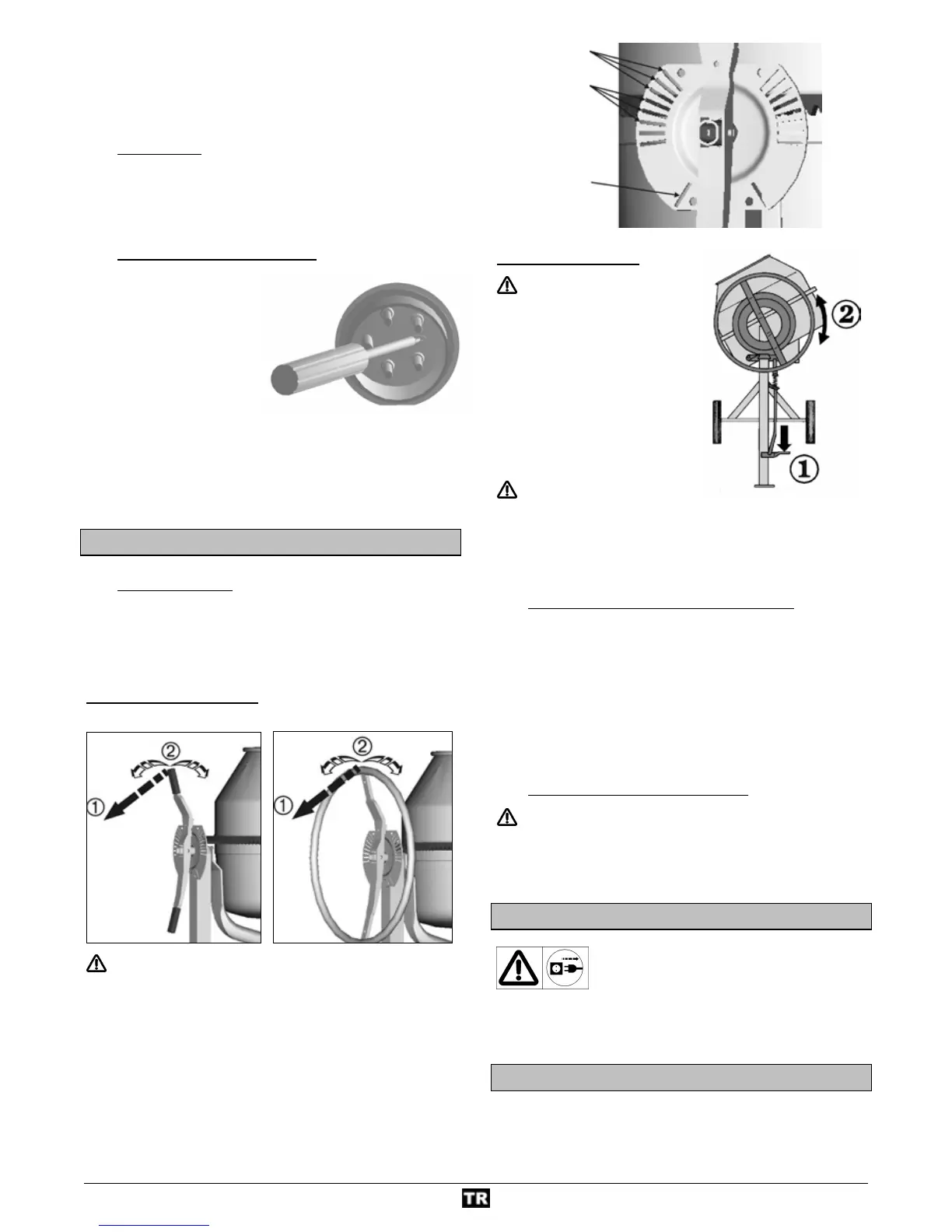 ②

①

②

①

②

①

TR