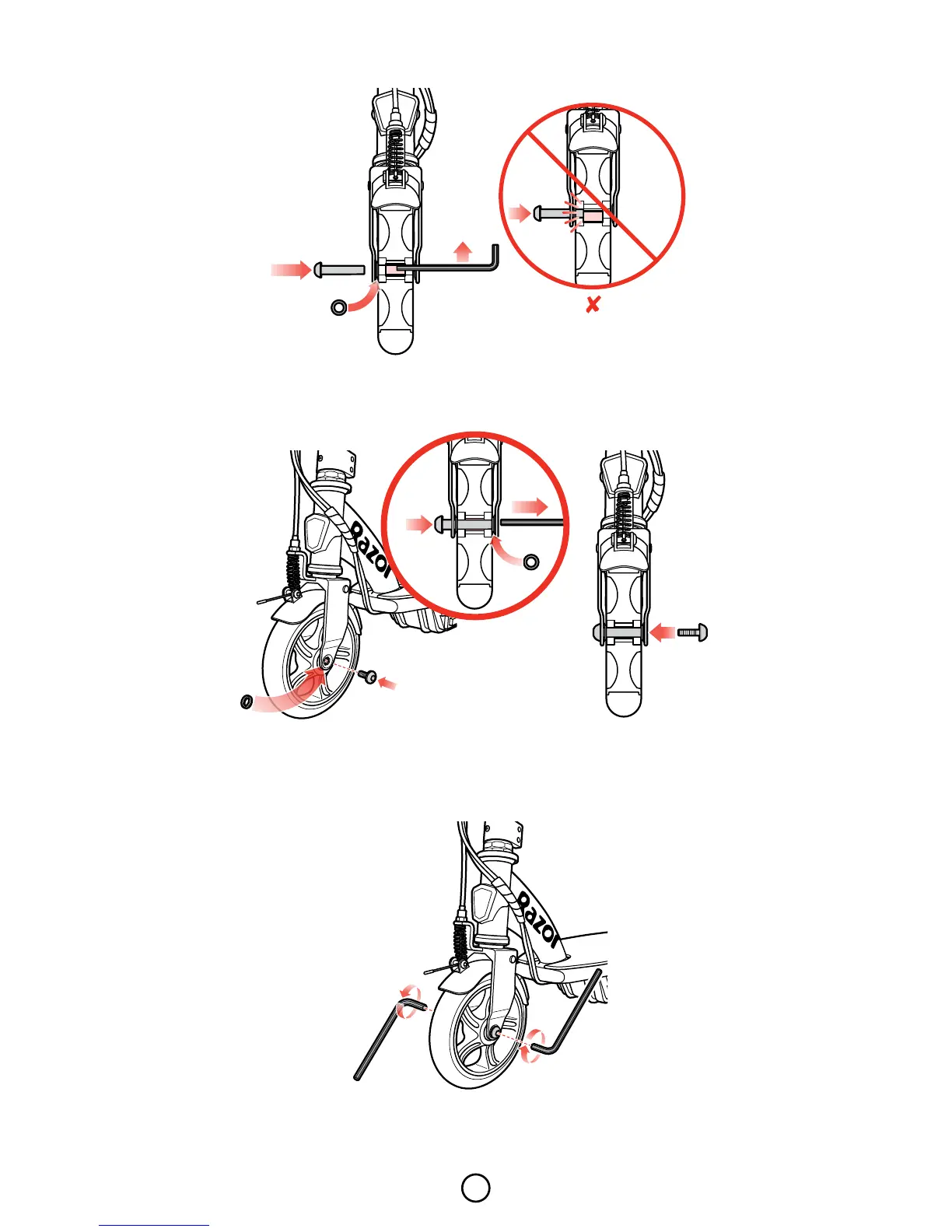 Razor

Razor