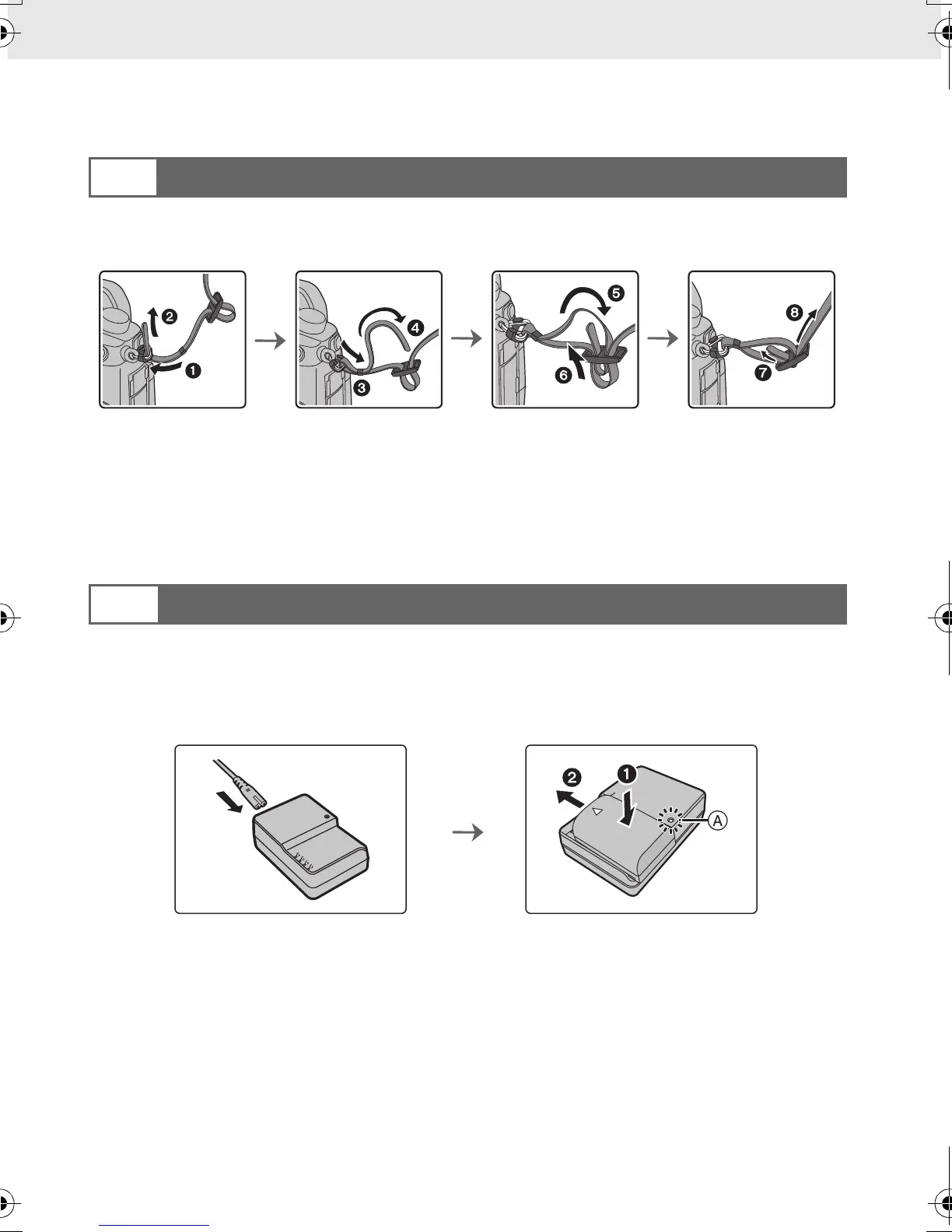 ❷

❶

❹

❸

❺

❻

❽

❼

❷

❶

A